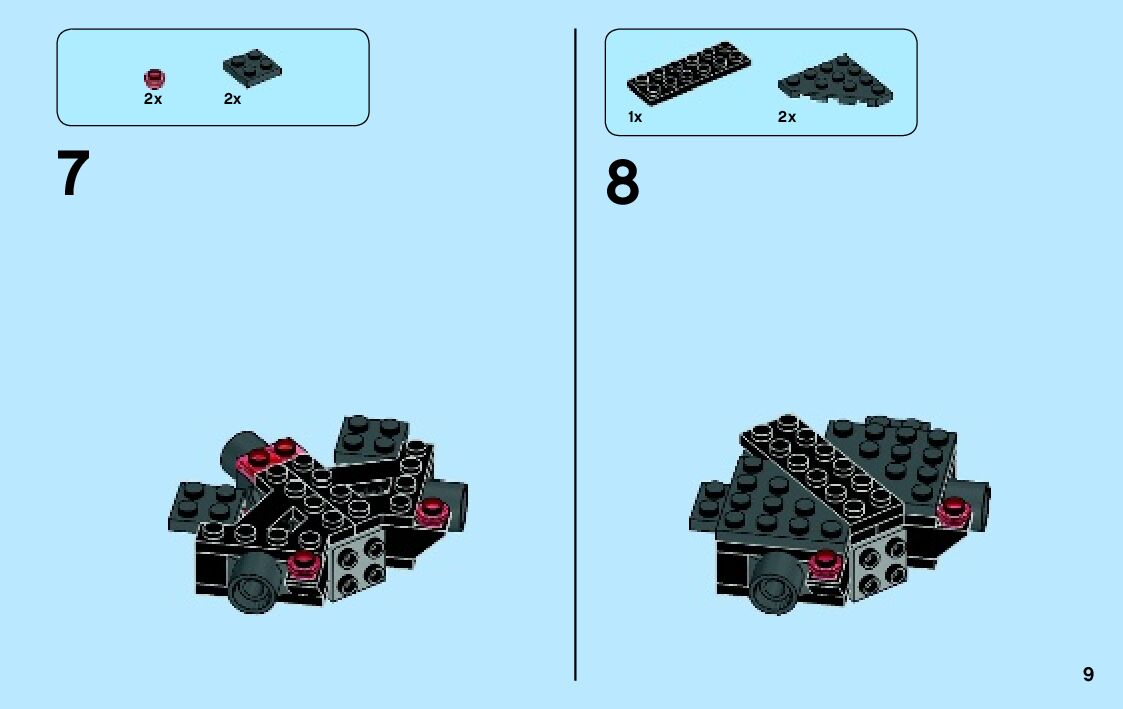 2x 2x

7

1x 2x

8

9