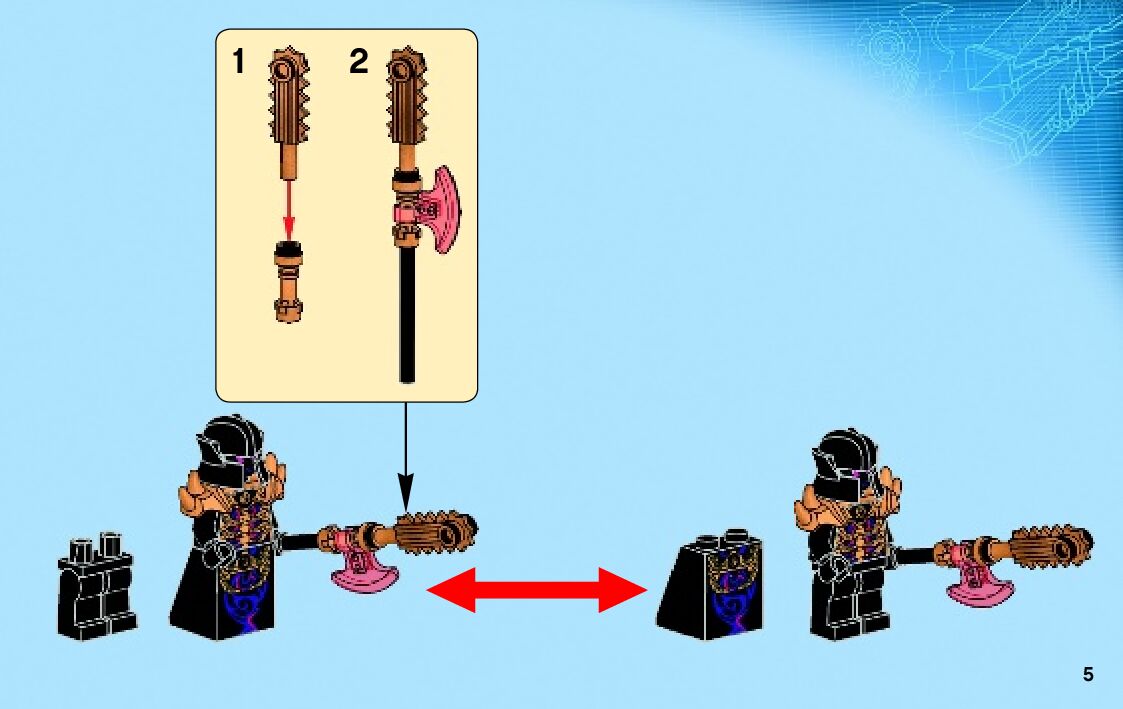 1
2
5