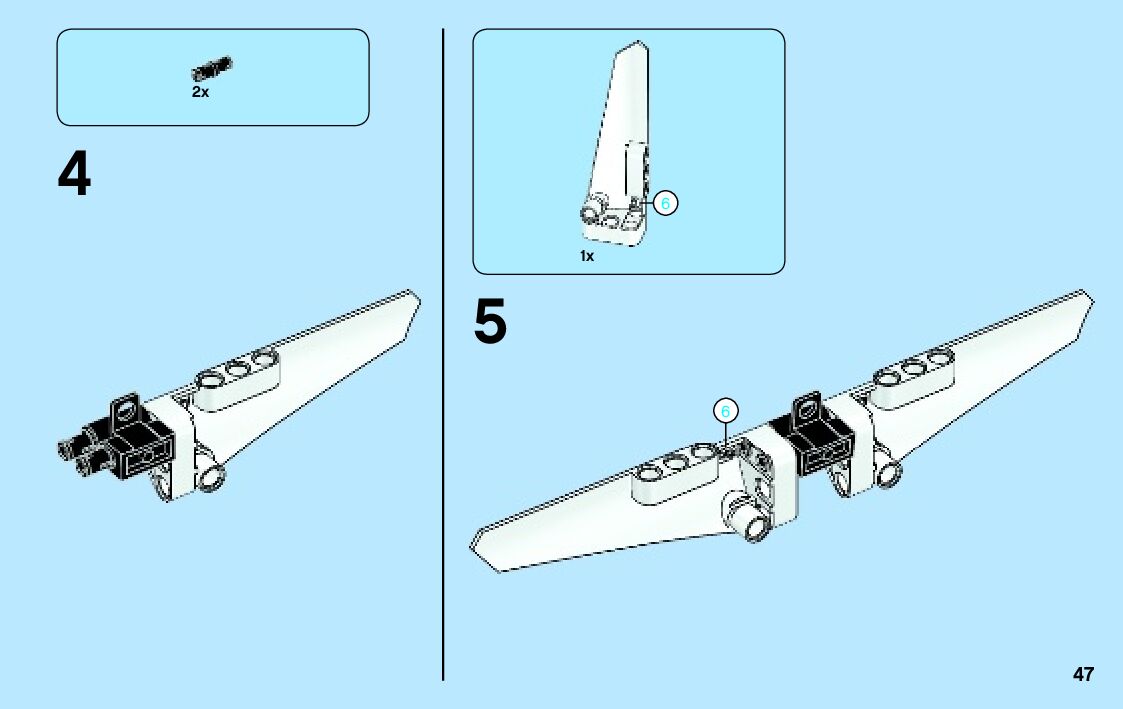 2x

4

6

1x

5

6

47