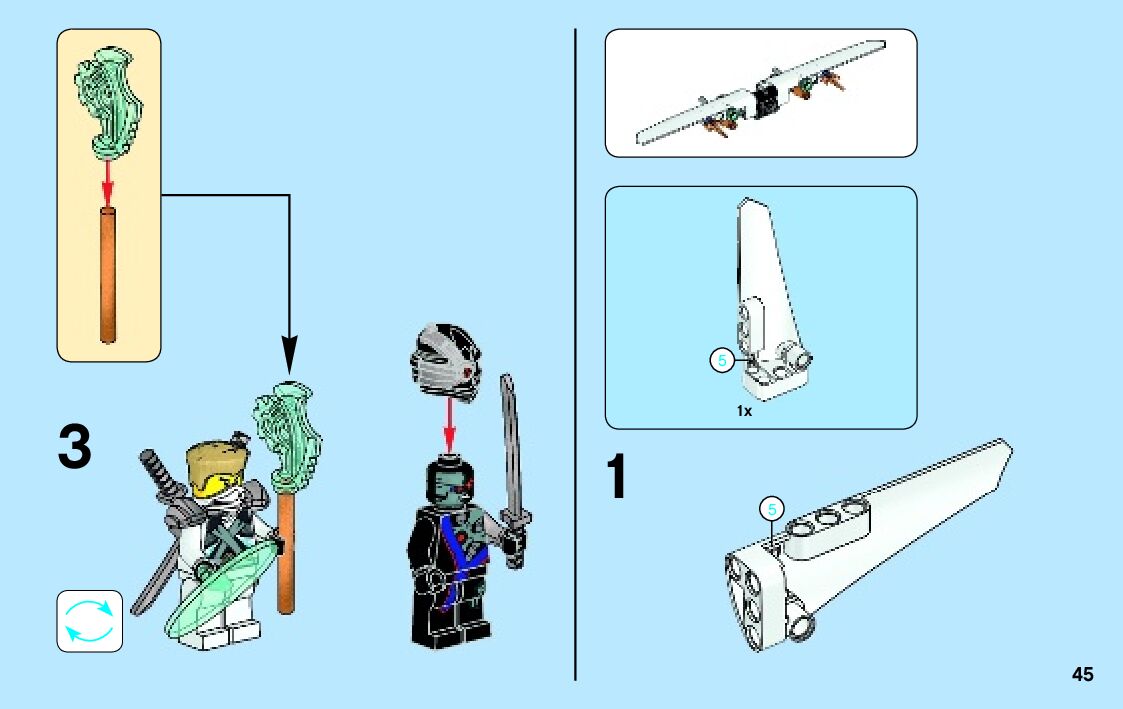 3

5

1x

1

5

45