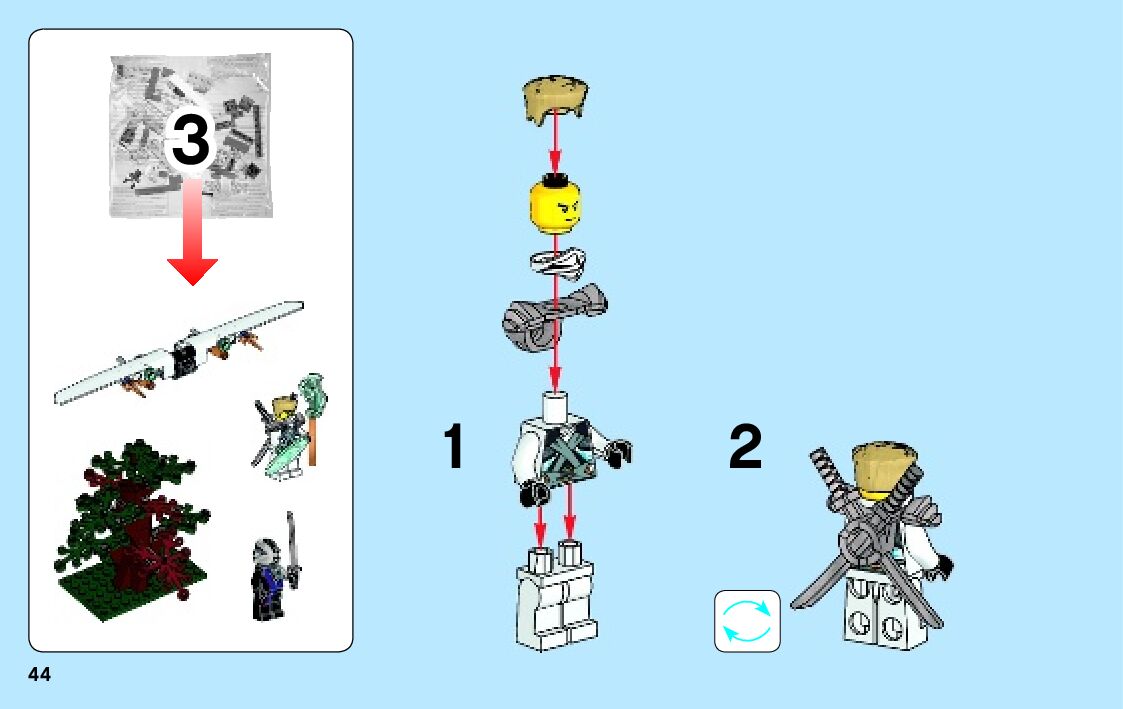 3

1

2

44