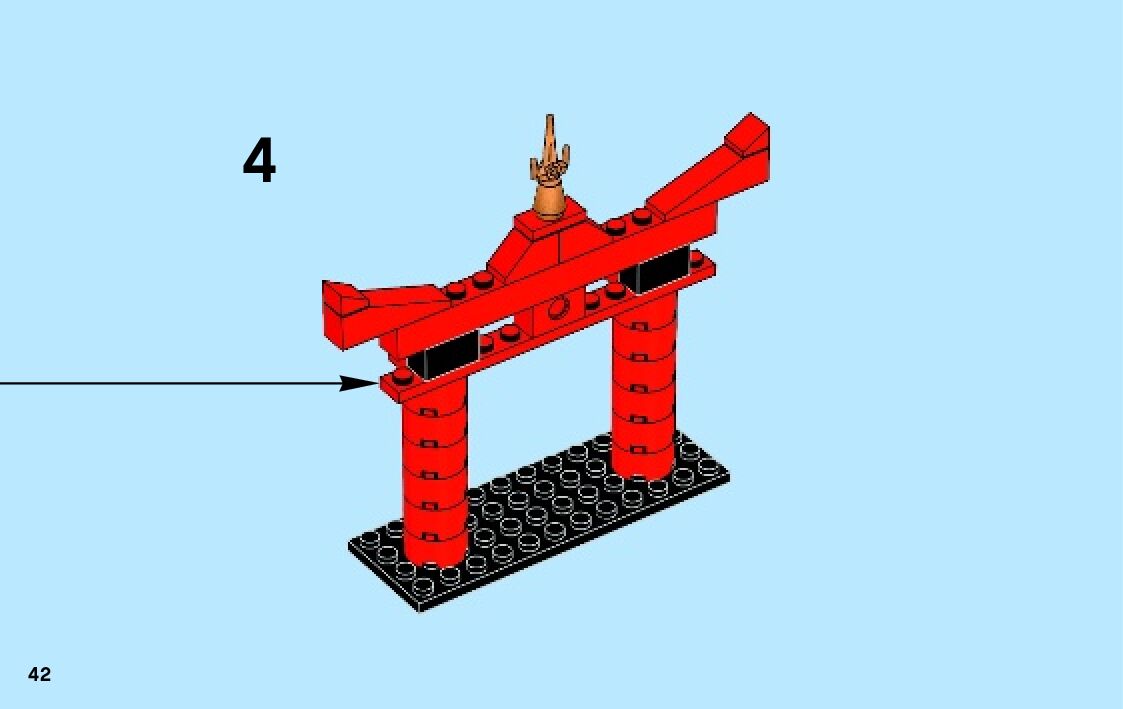 4

42