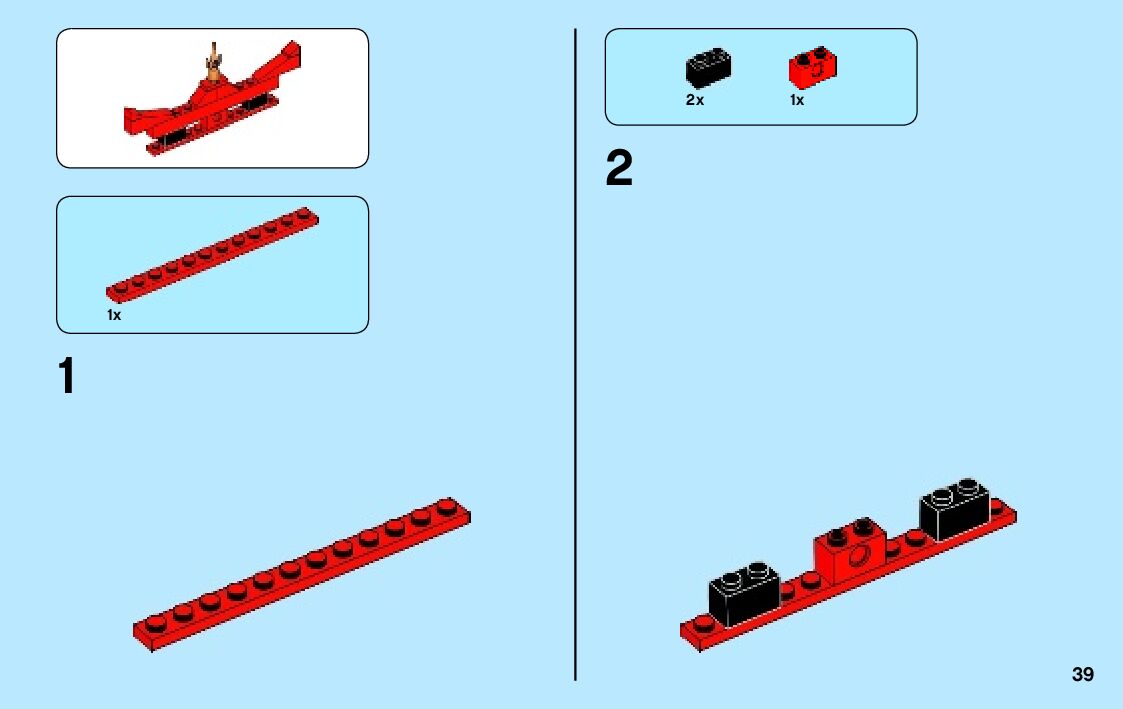 1x

1

2x 1x

2

39