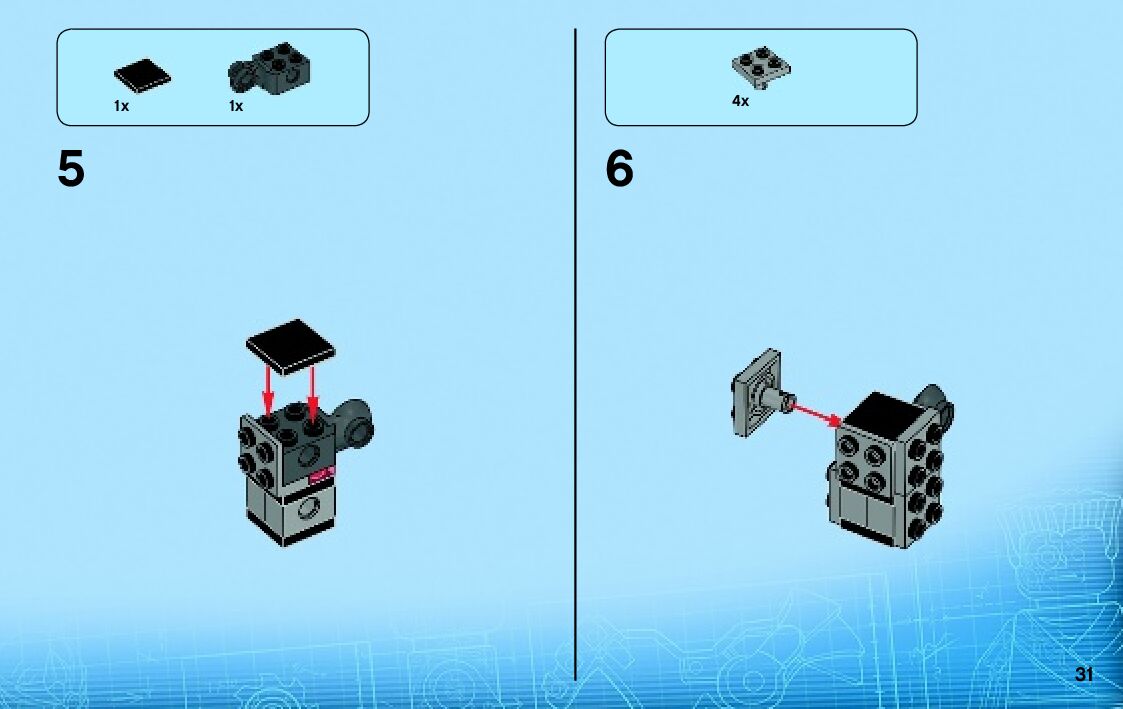 1x 1x

5

4x

6

31