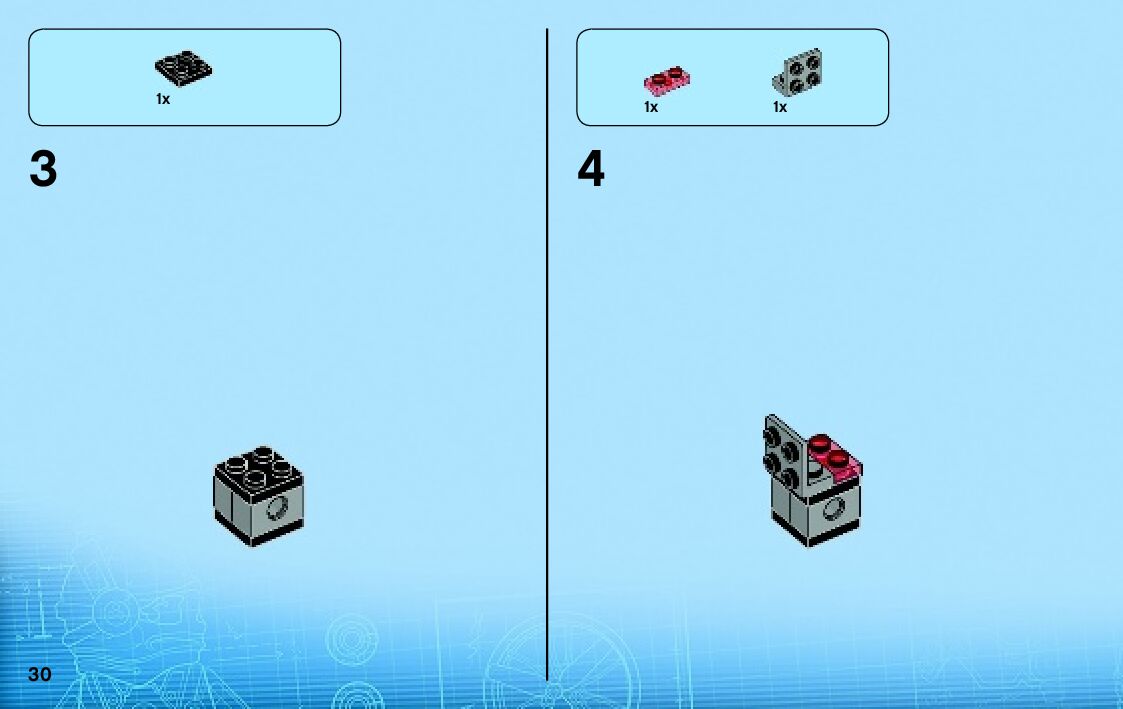 1x

3

1x

1x

4

30