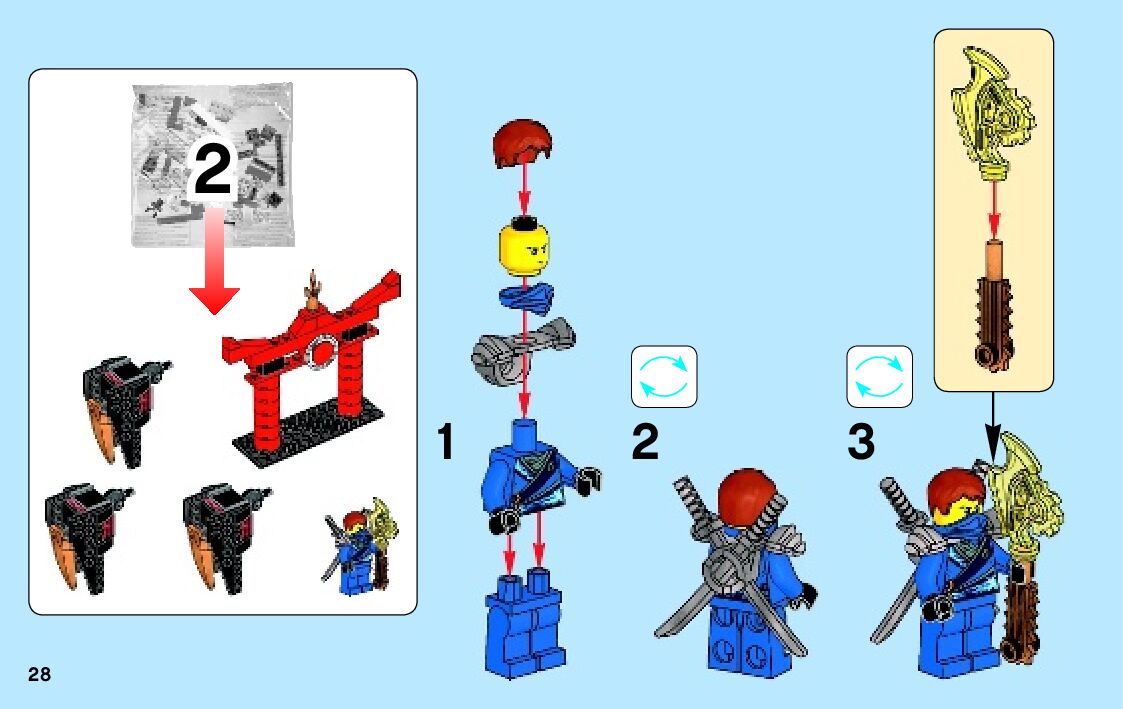 2

1

2

3

28