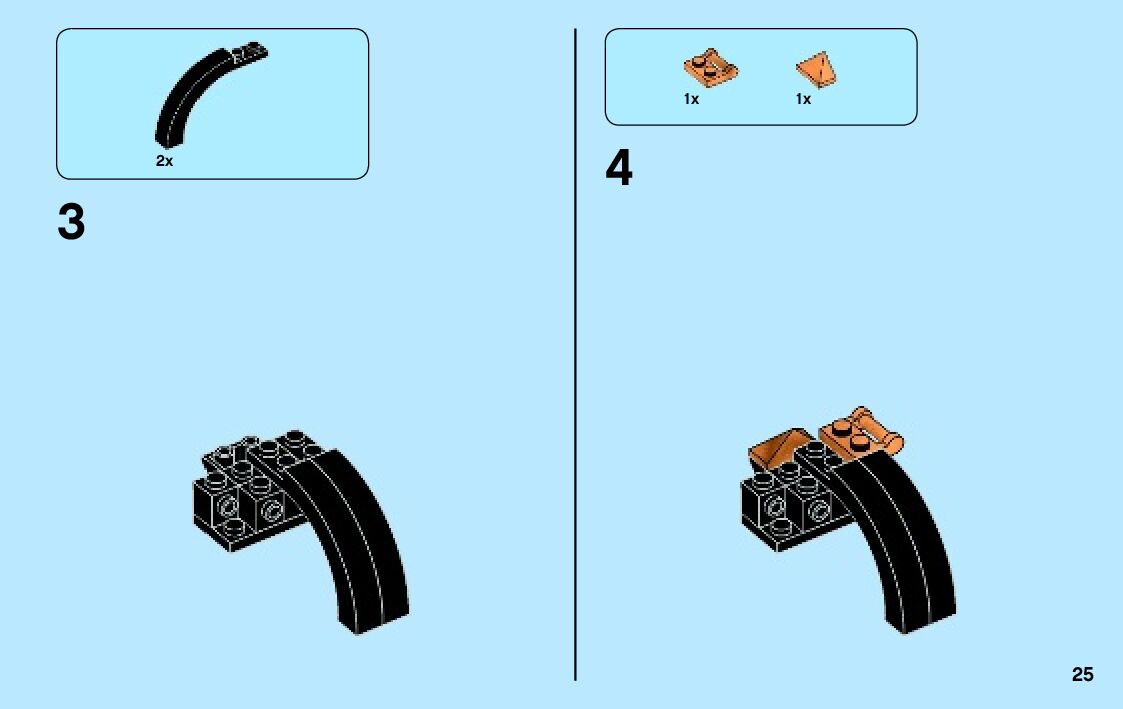 2x

3

1x 1x

4

25