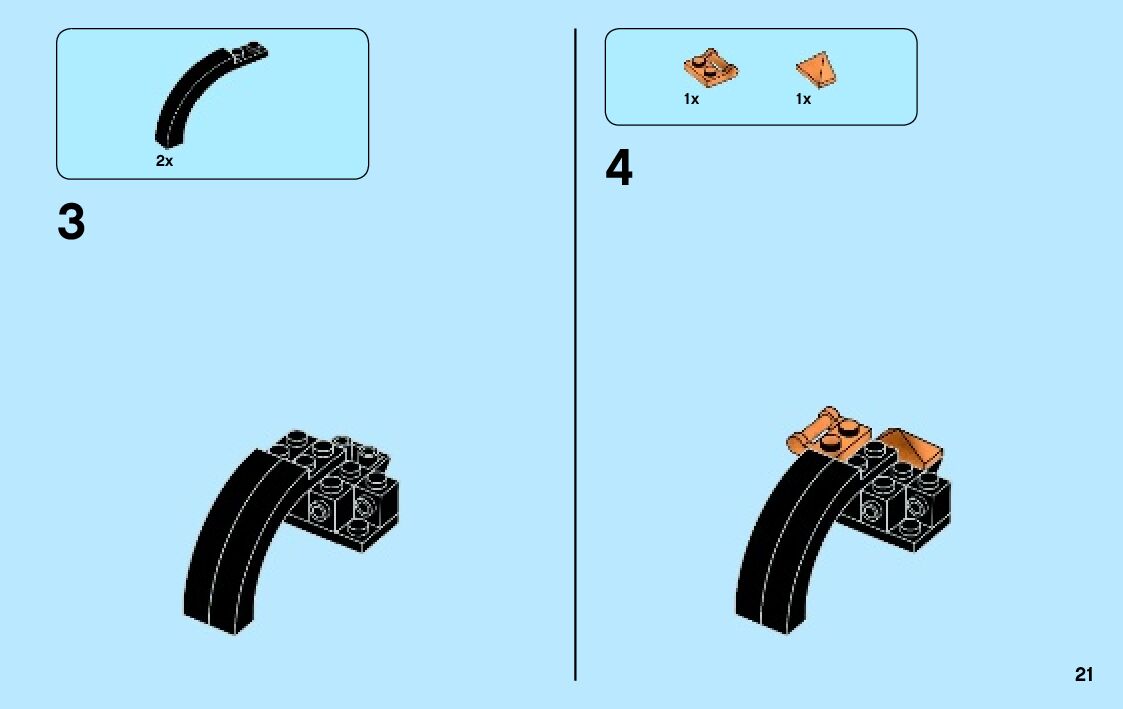 2x

3

1x

1x

4

21