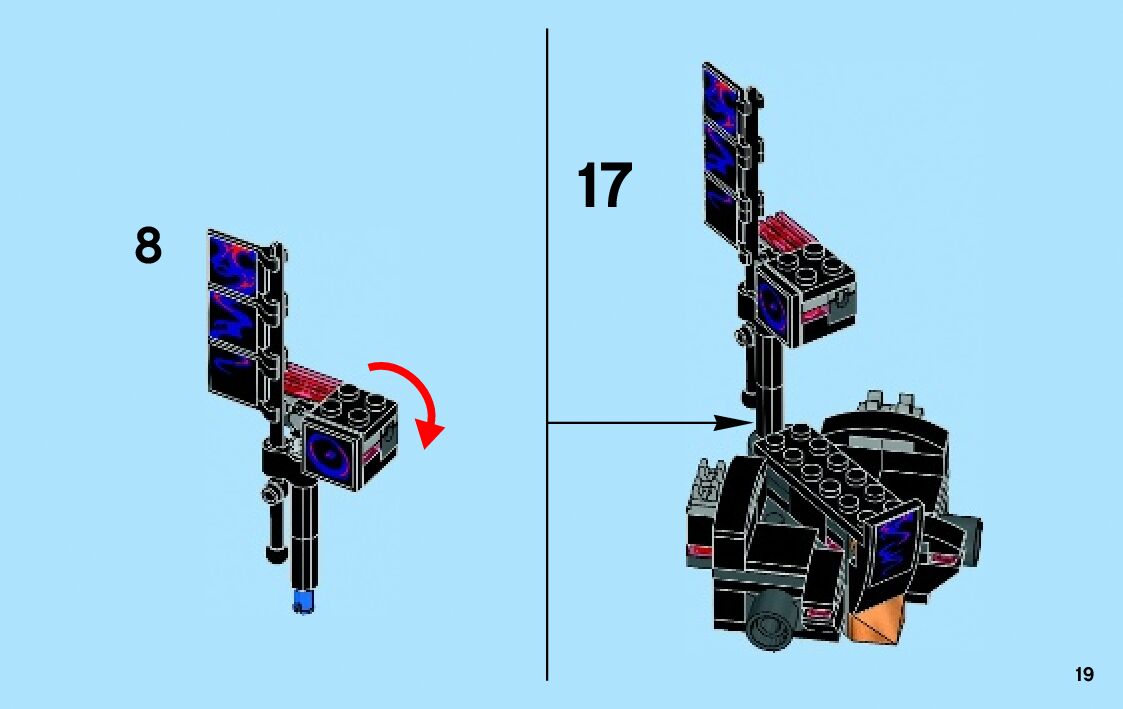 8

17

19