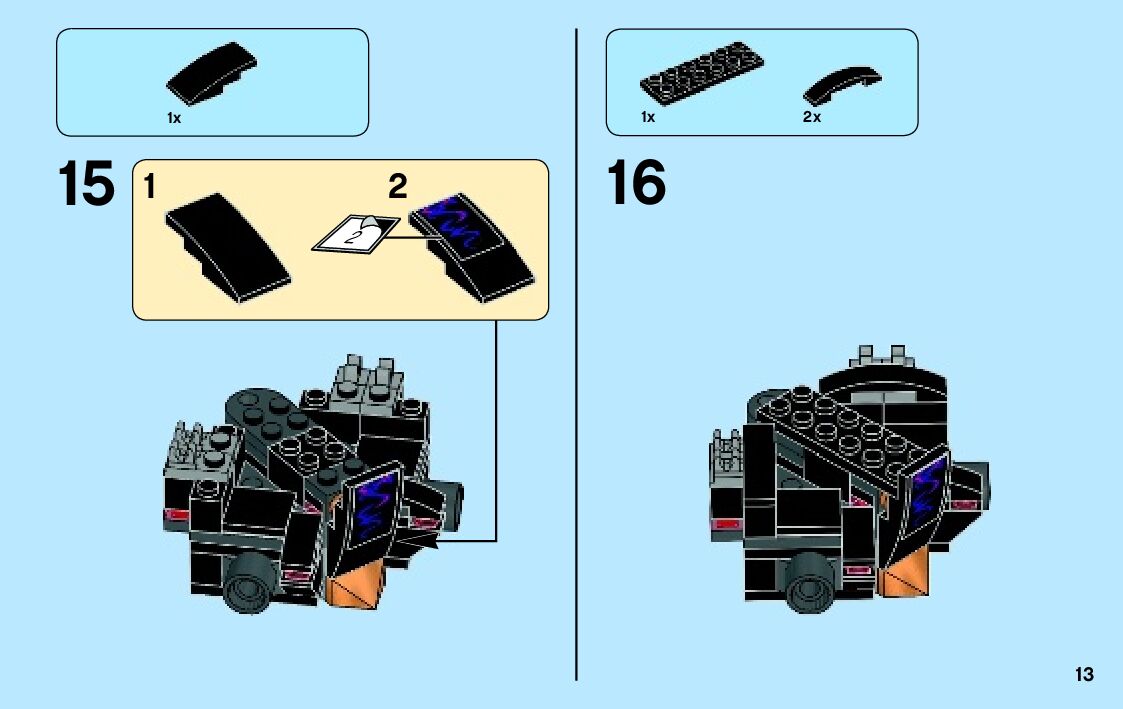 1x

15

1

2

2

1x

2x

16

13