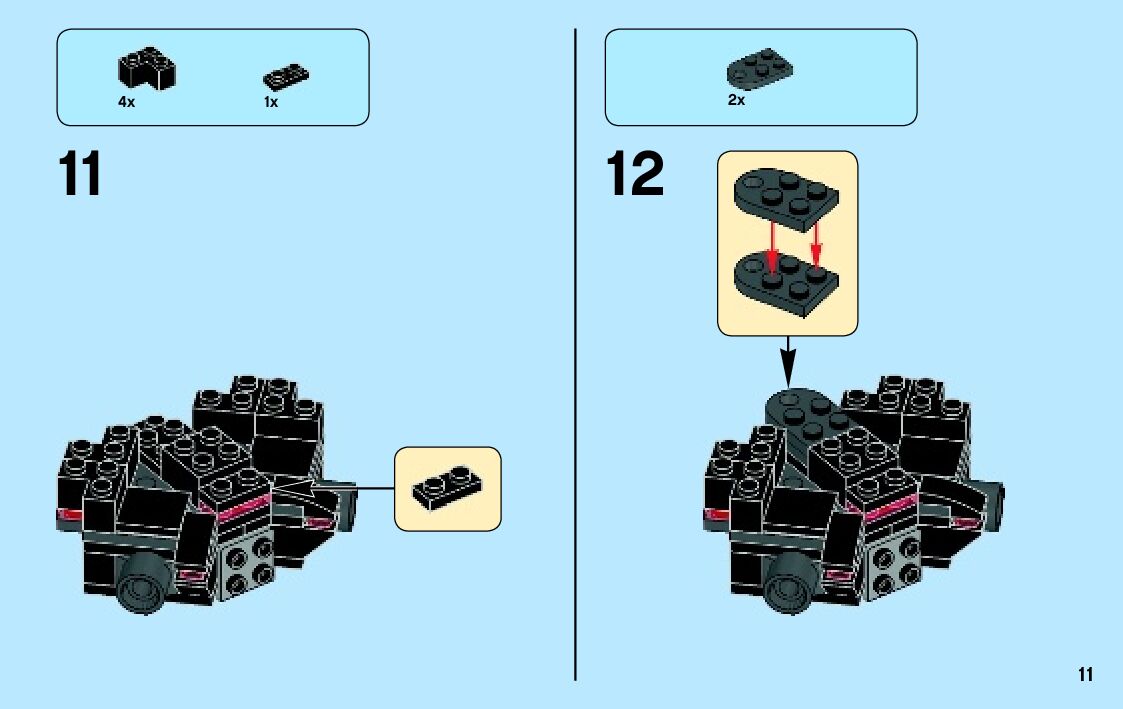 4x

1x

11

2x

12

11