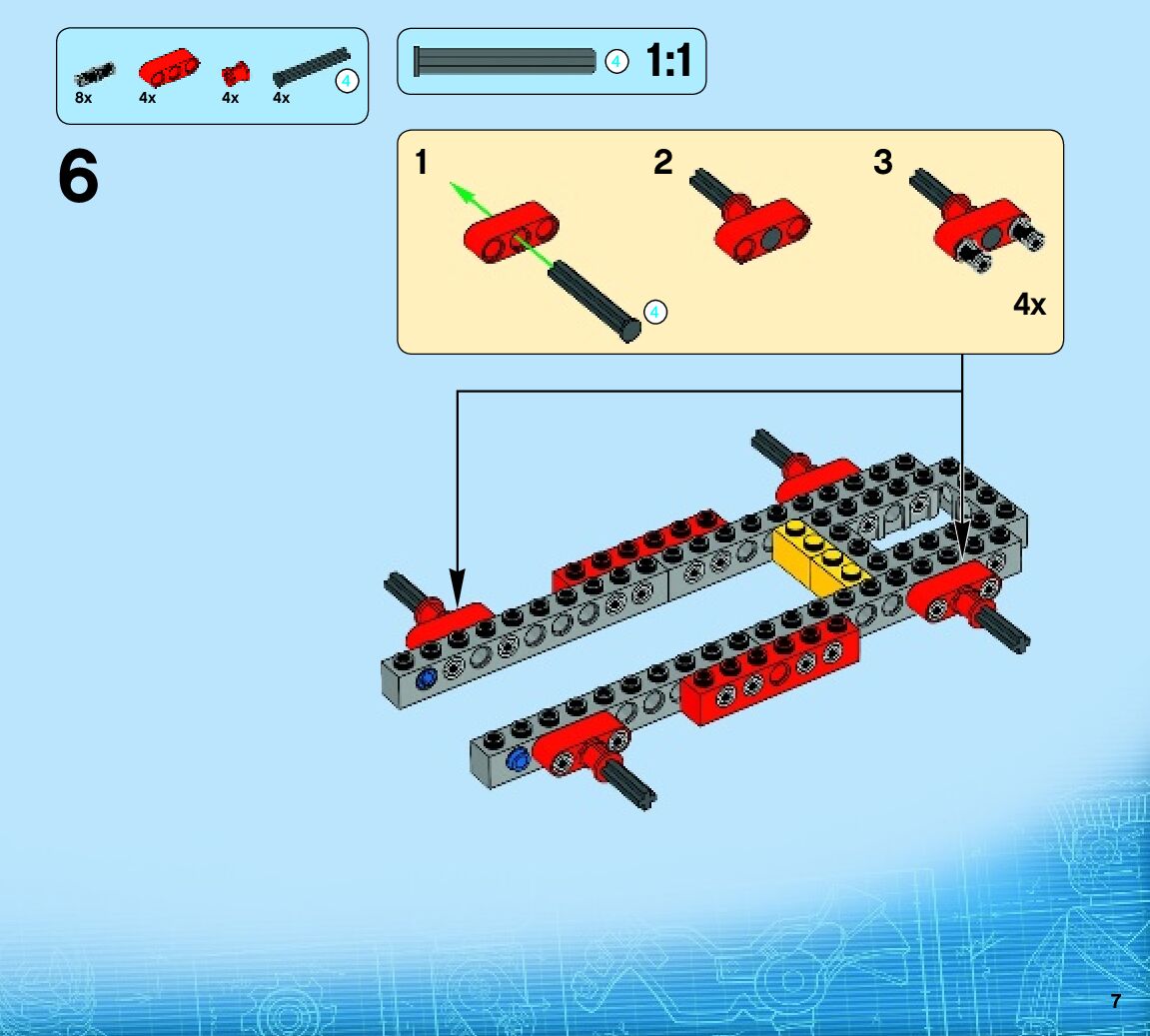 8x 4x 4x 4x 4

4 1:1

6

1 2 3

4

4x

7