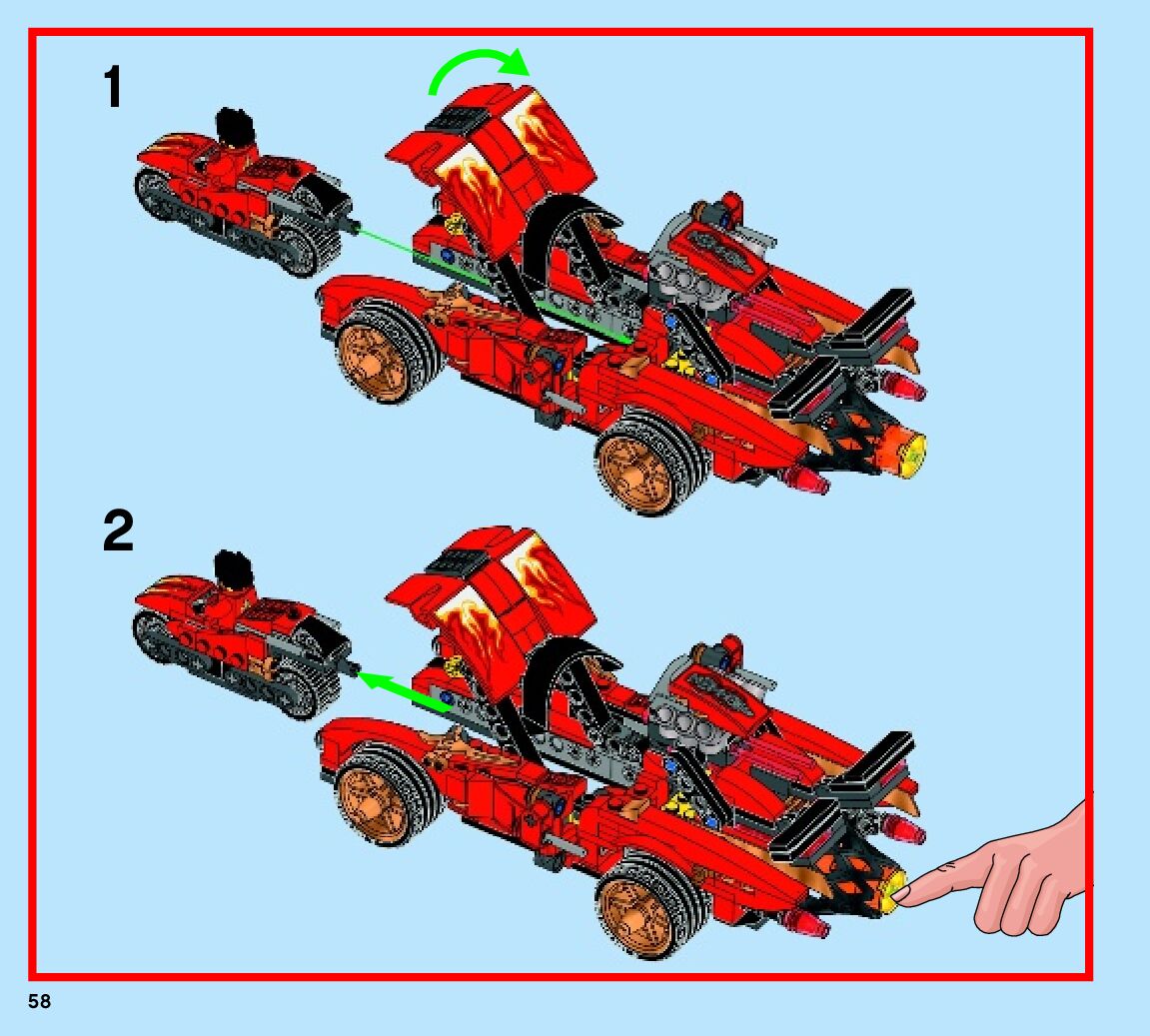 1

2

58