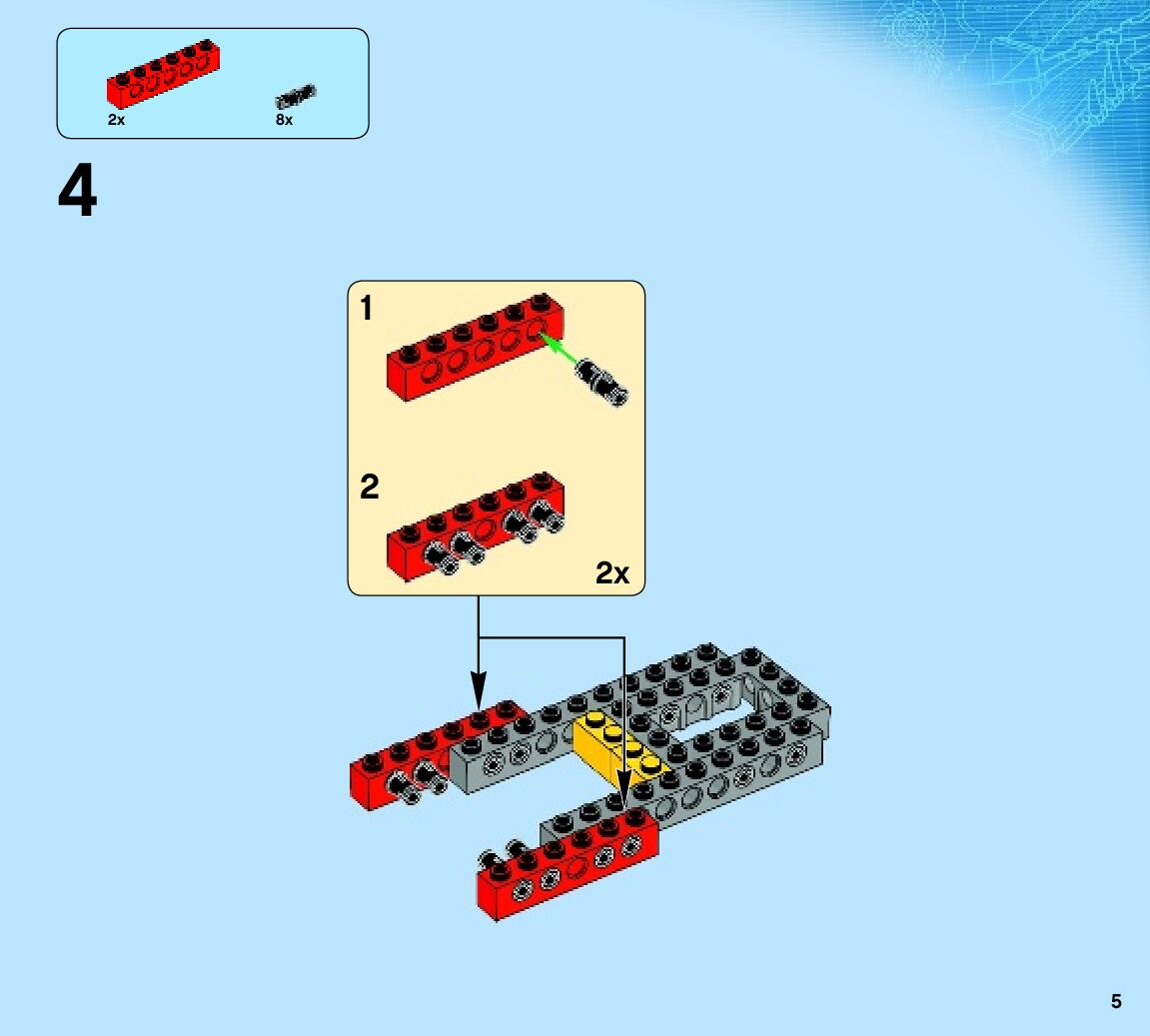 2x
8x

4

1

2

2x

5