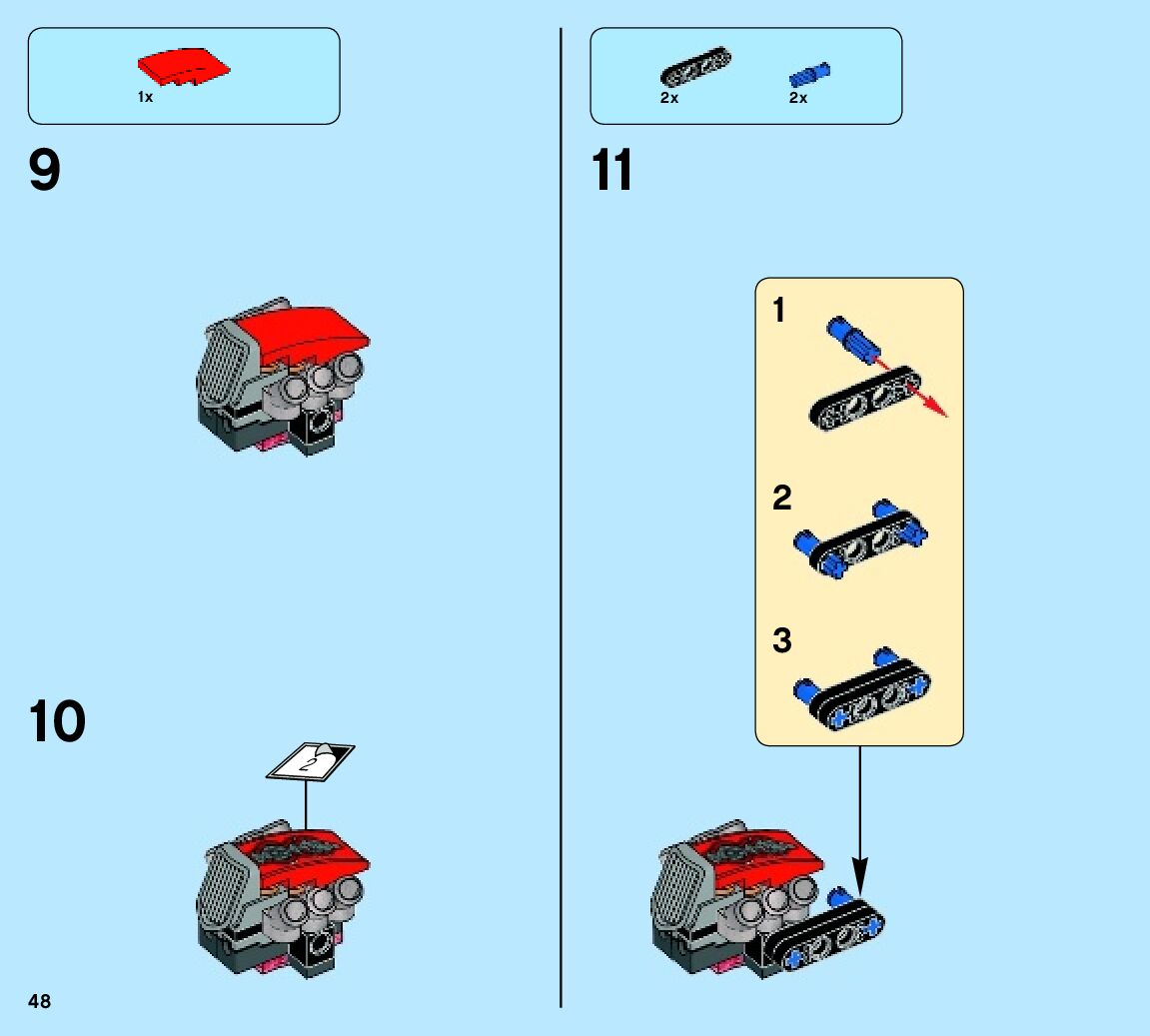 1x

9

10

2

48

2x 2x

11

1

2

3