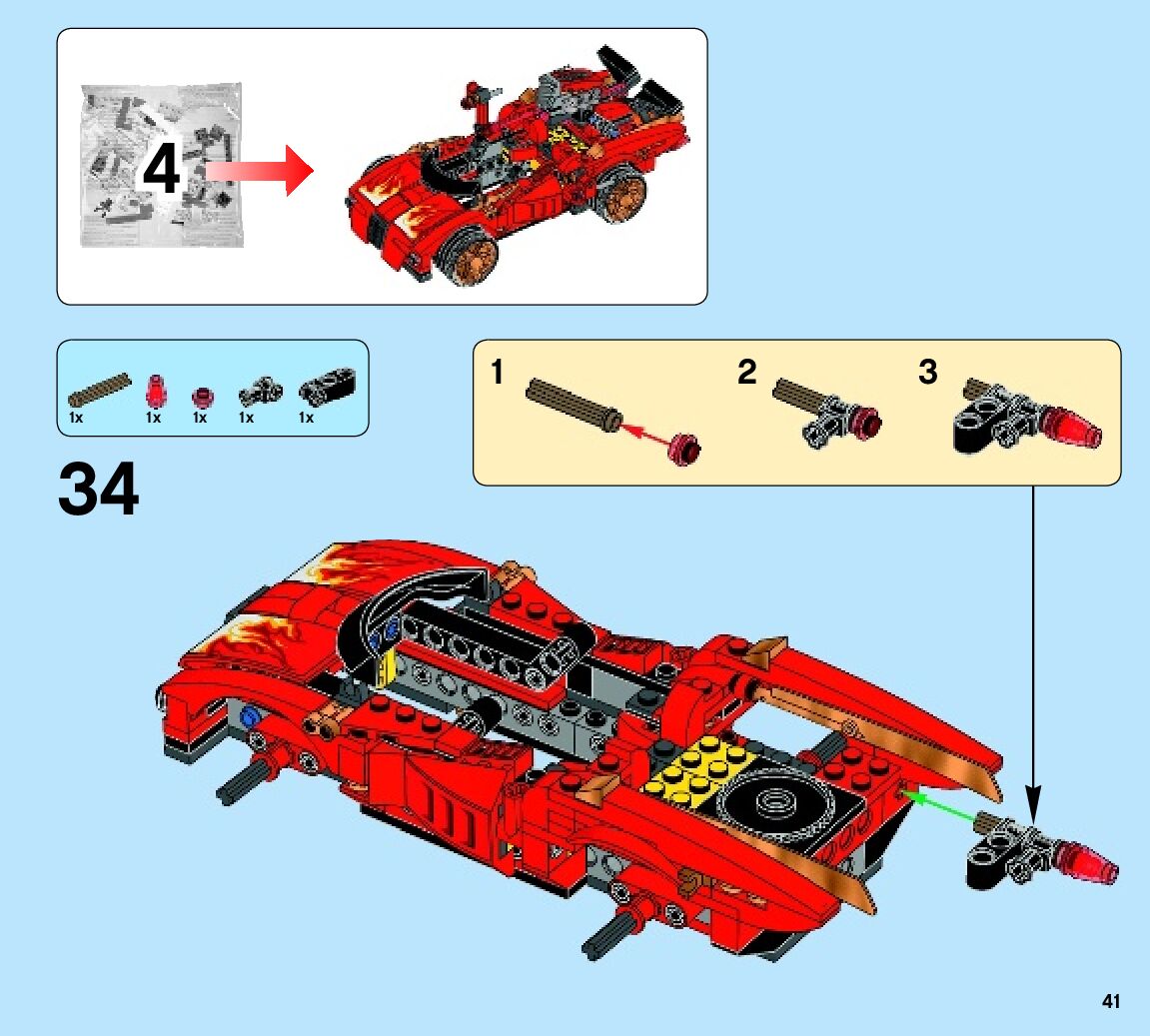 4

1x 1x 1x 1x 1x

34

1

2

3

41