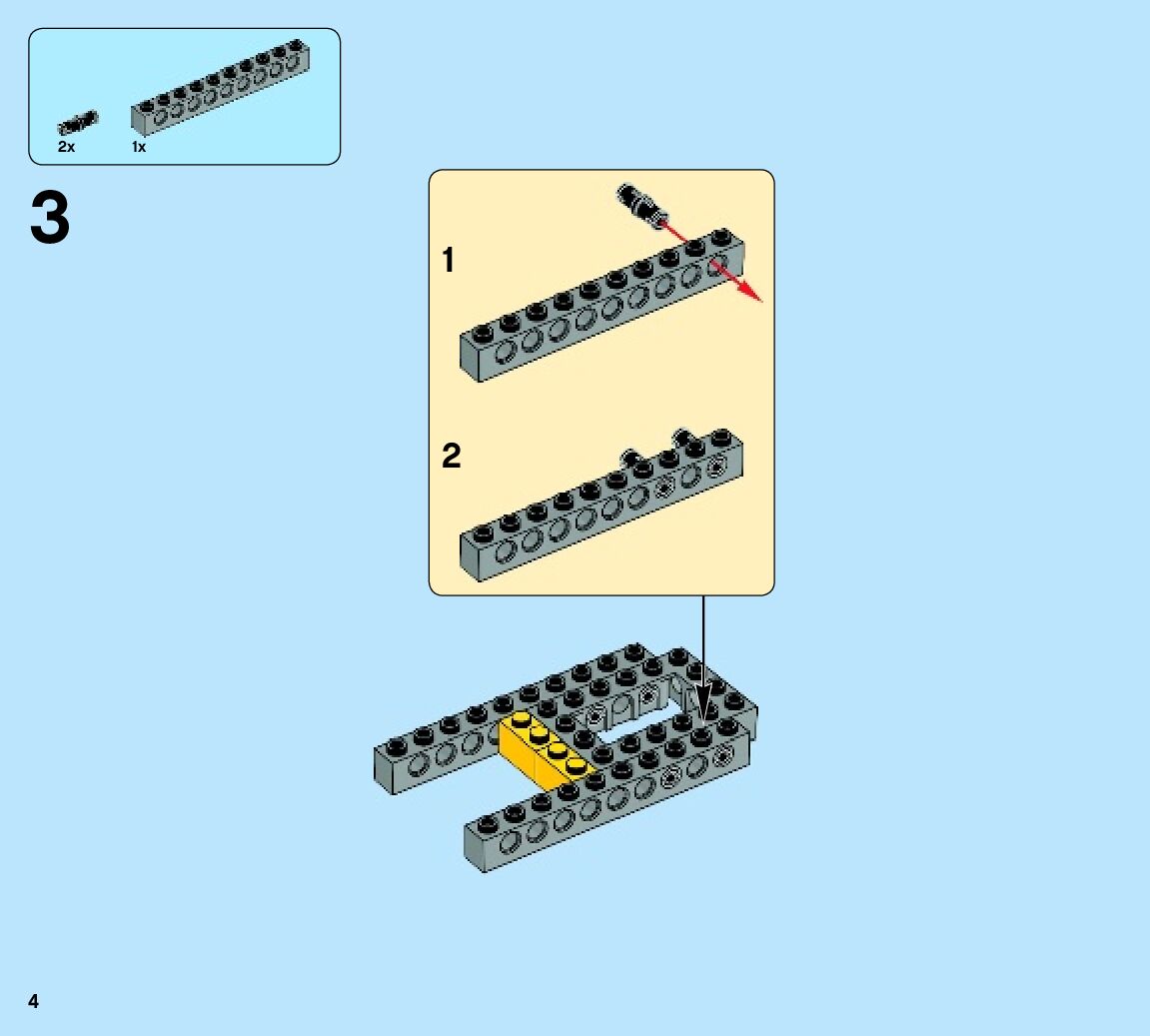 2x 1x

3

1

2

4