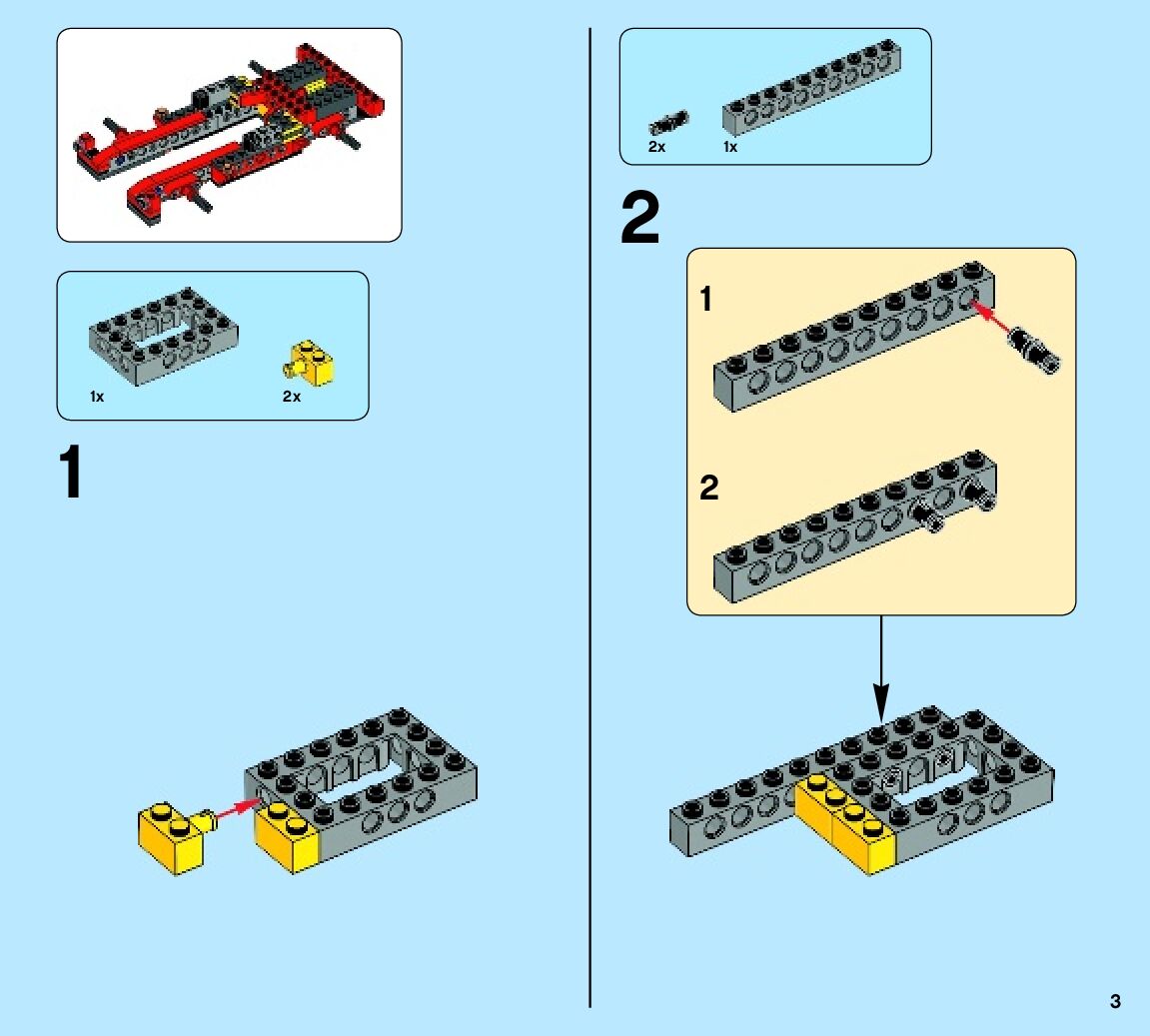 1x

2x

1

2x

1x

2

1

2

3