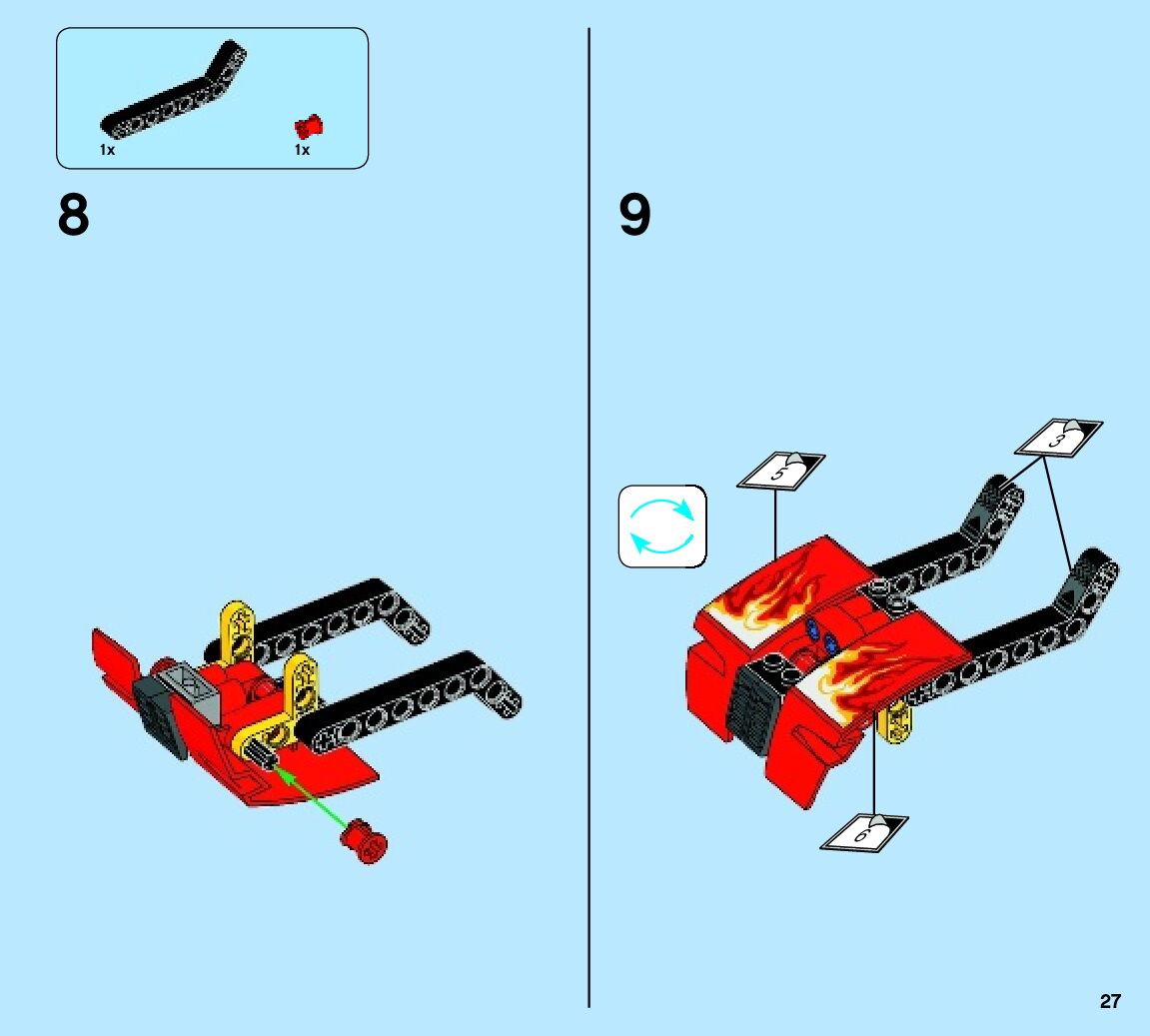 1x
1x

8

9

5

3

6

27