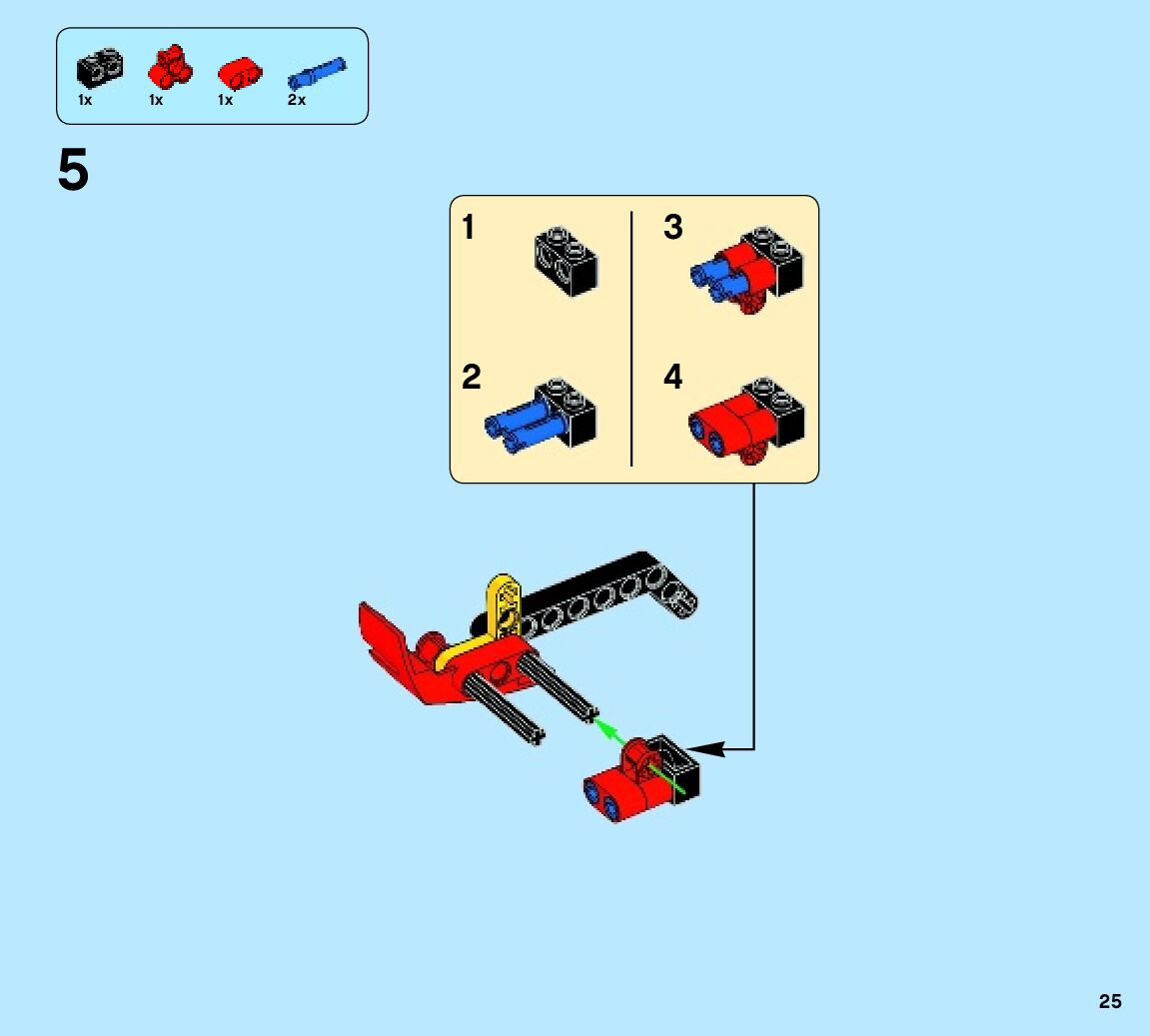 1x 1x 1x 2x

5

1

2

3

4

25