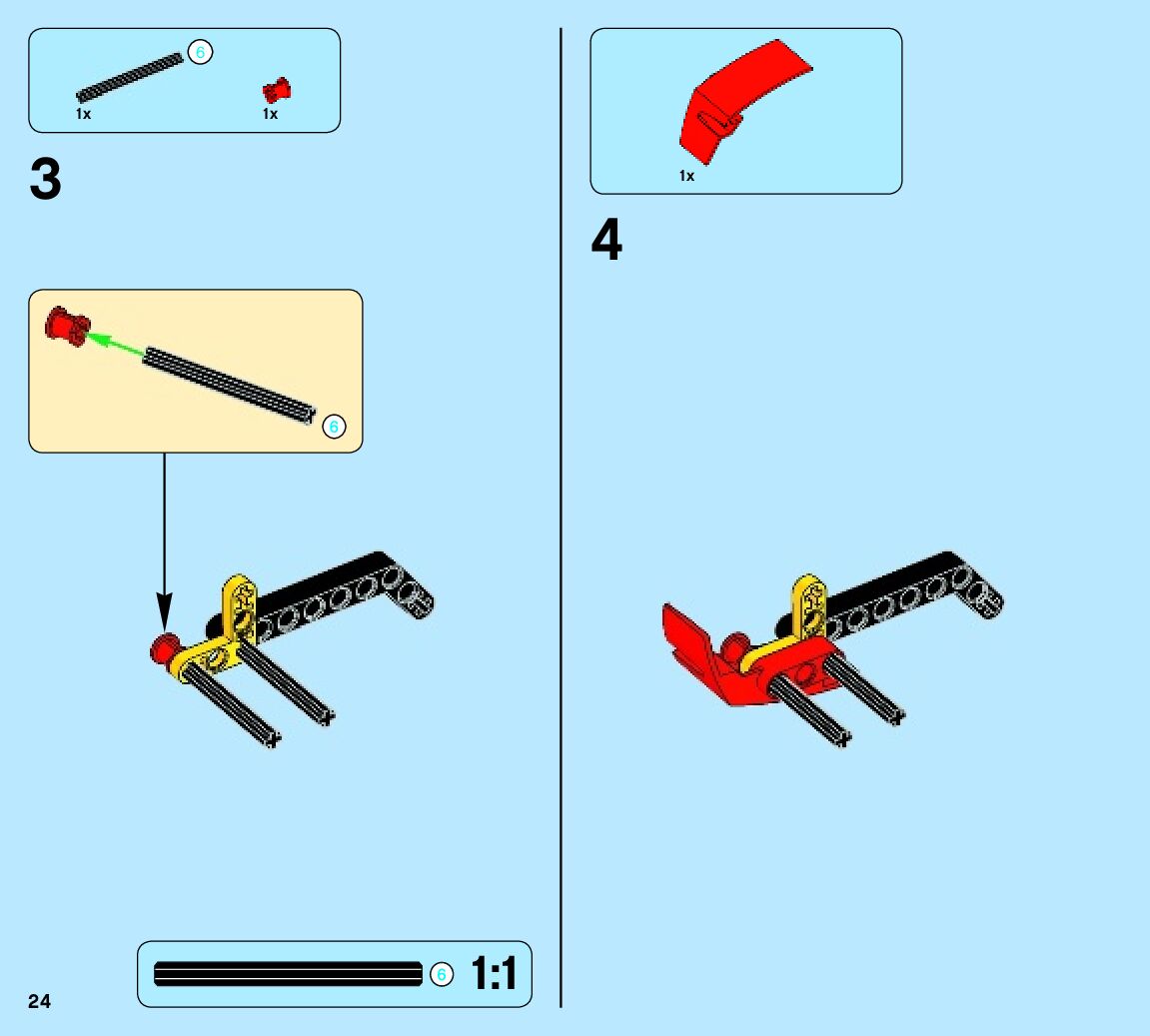 6
1x
1x

3

6

6 1:1

24

1x

4