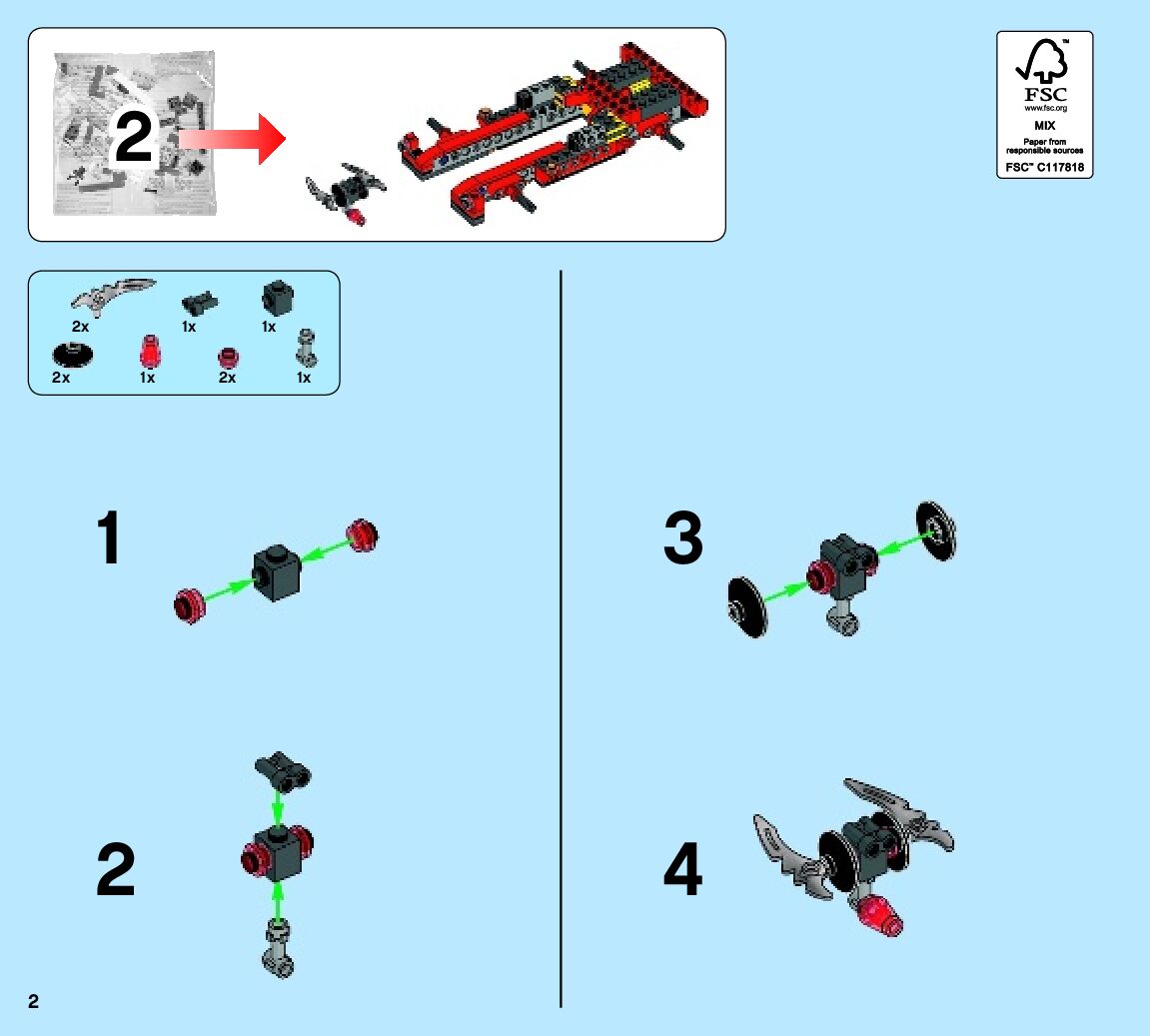 2

FSC
www.fsc.org
MIX
Paper from responsible sources
FSC™ C117818

2x 1x 1x
2x 1x 2x 1x

1

2

3

4

2