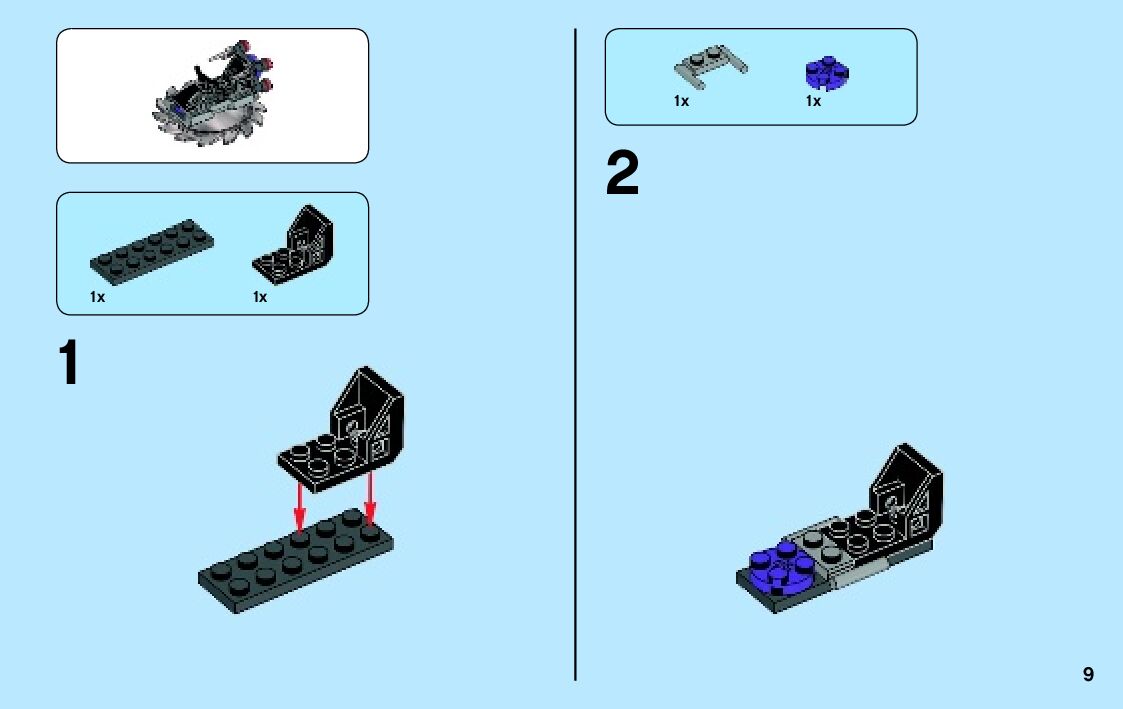 1x 1x

1

1x 1x

2

9