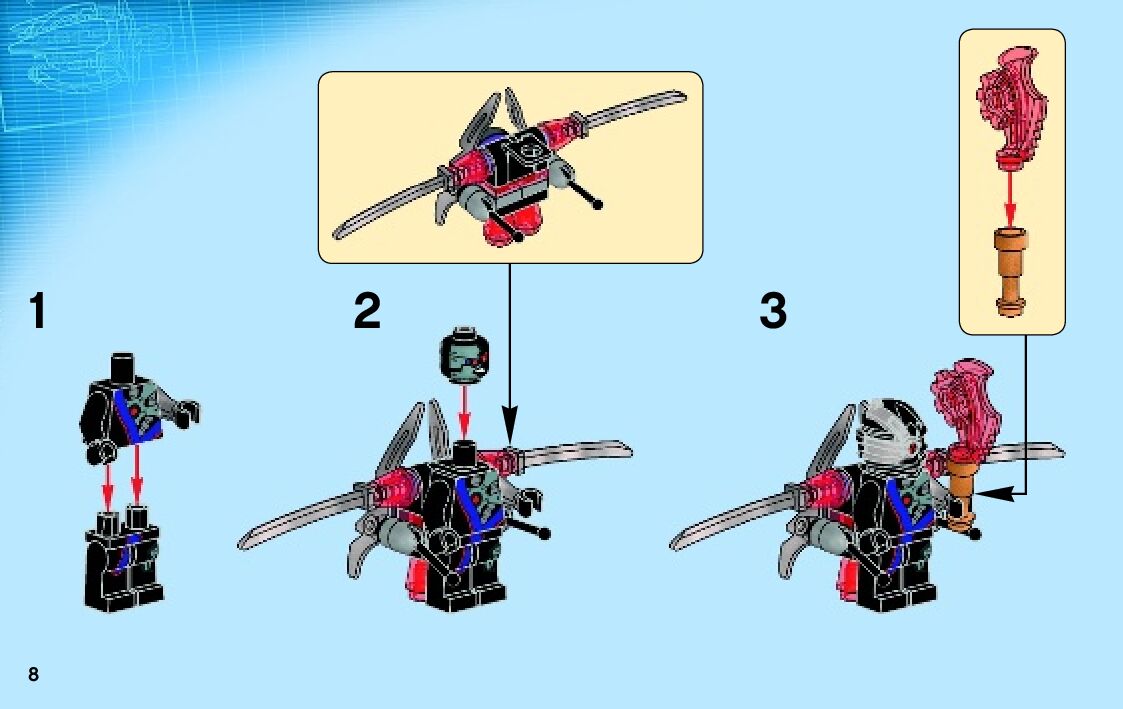 1

2

3

8