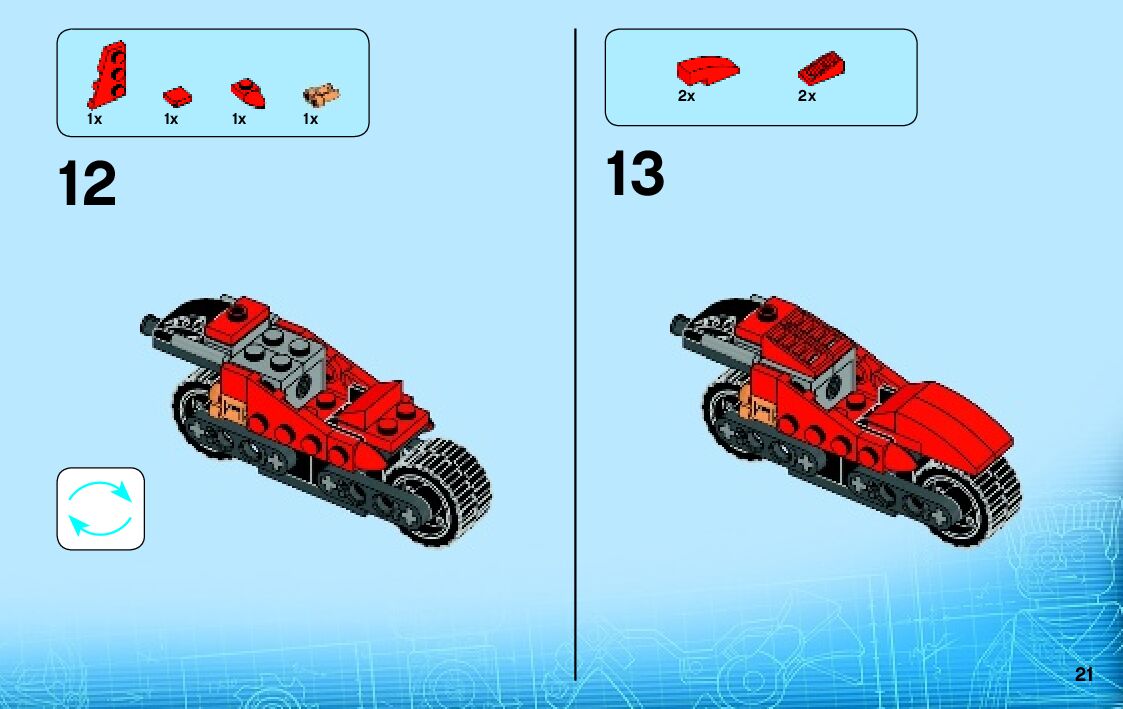 1x 1x 1x 1x

12

2x 2x

13

21