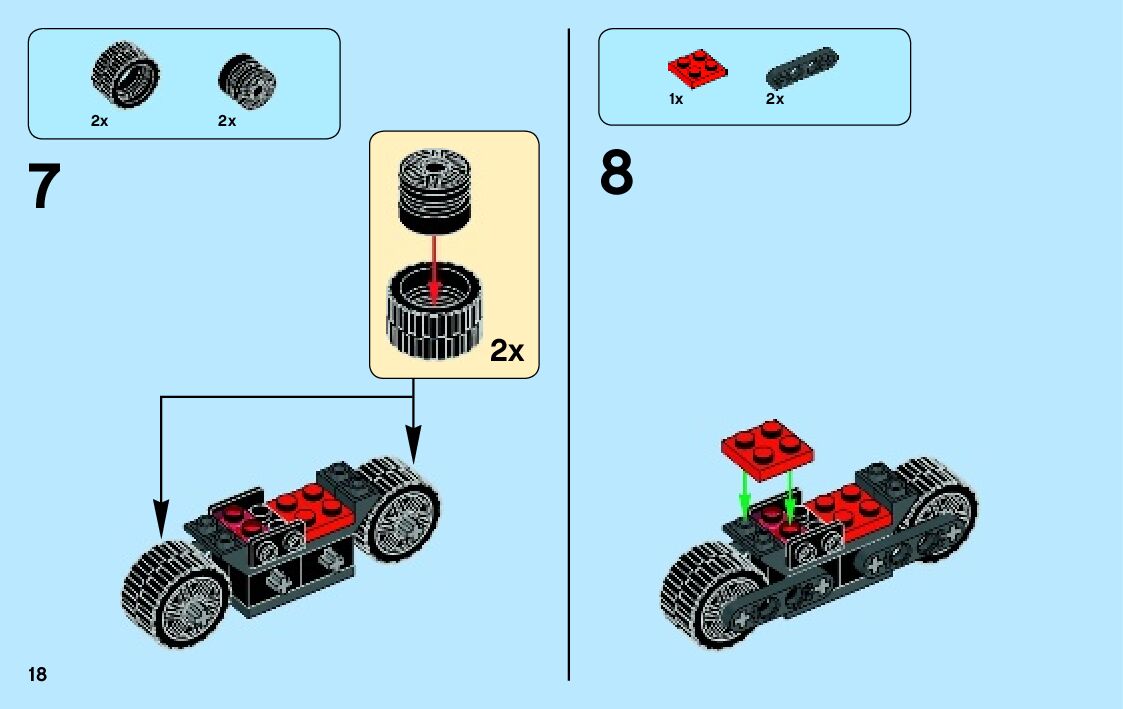 2x 2x

7

2x

18

1x 2x

8