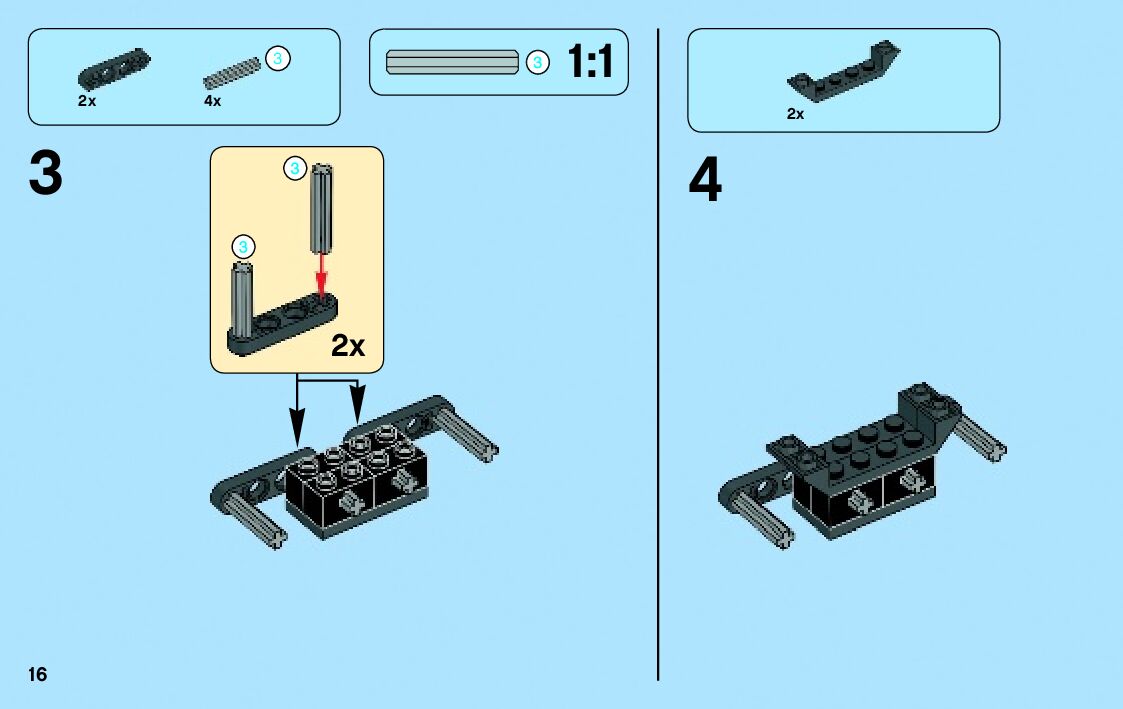 2x
4x
3
3
1:1
3
3
3
2x
2x
4
16