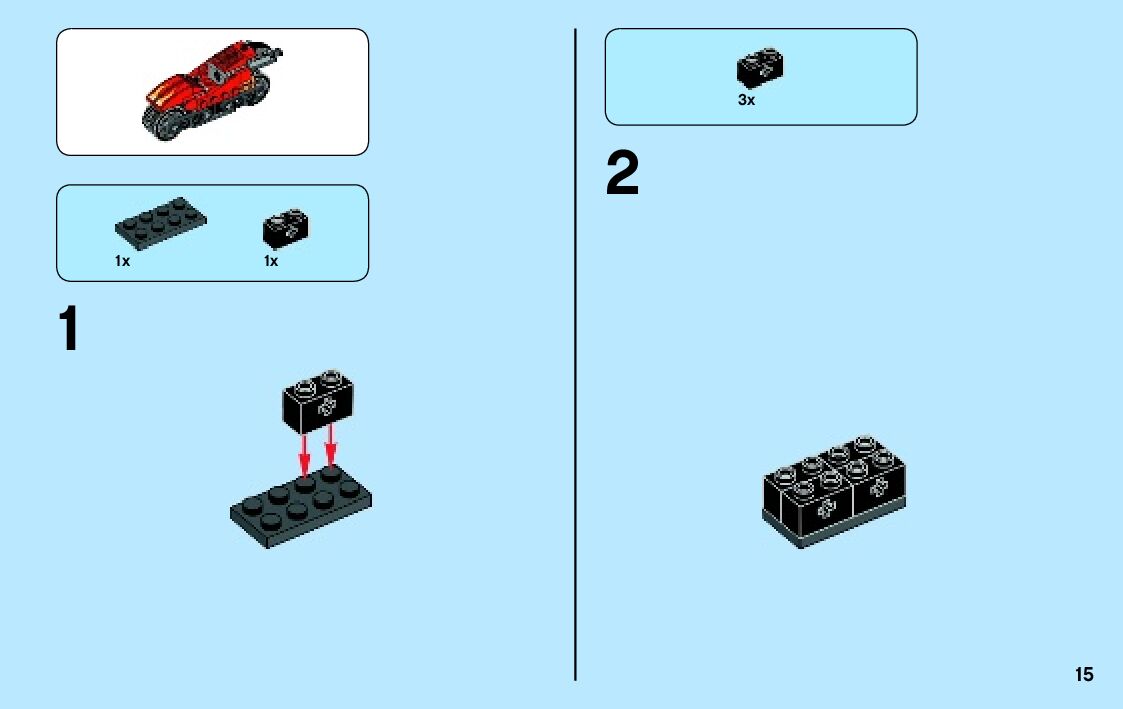 1x
1x

1

3x

2

15