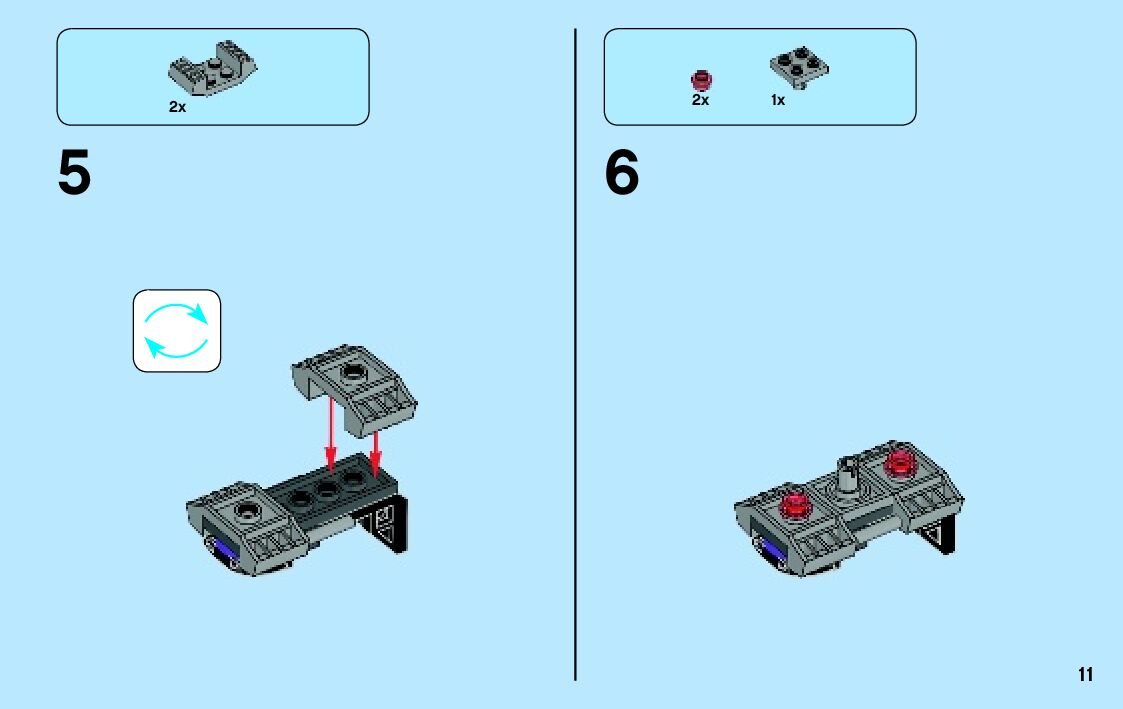 2x

5

2x

1x

6

11