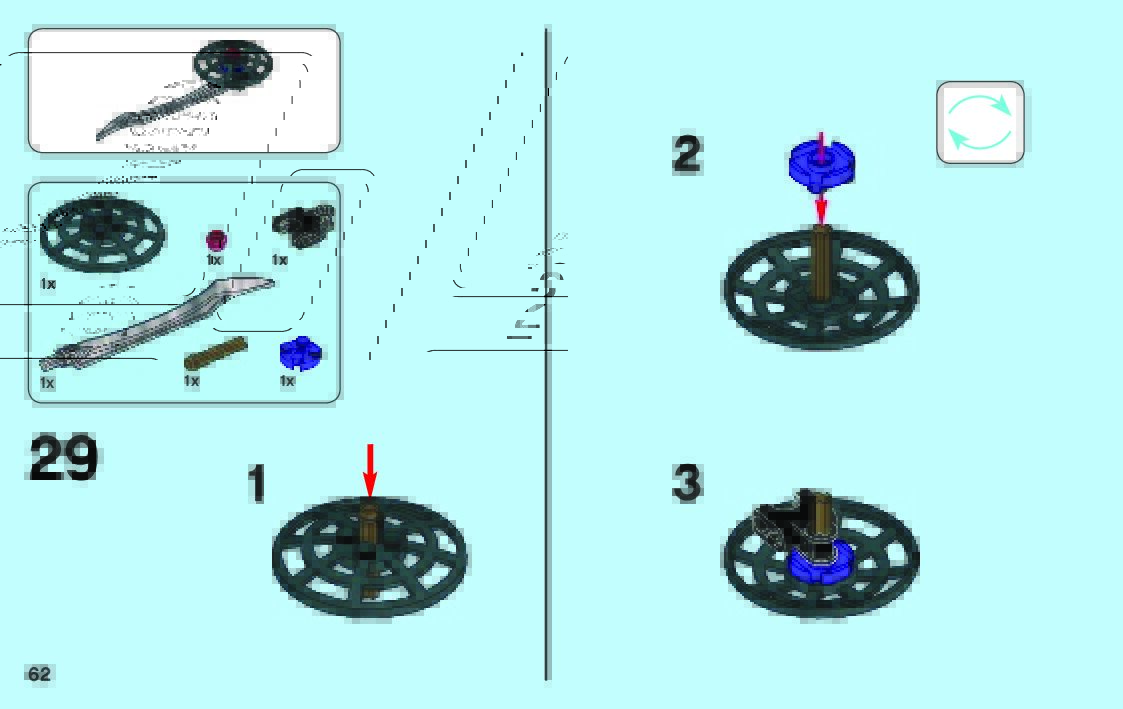 1x

1x

1x

1x

1x

1x

29

1

2

3

62