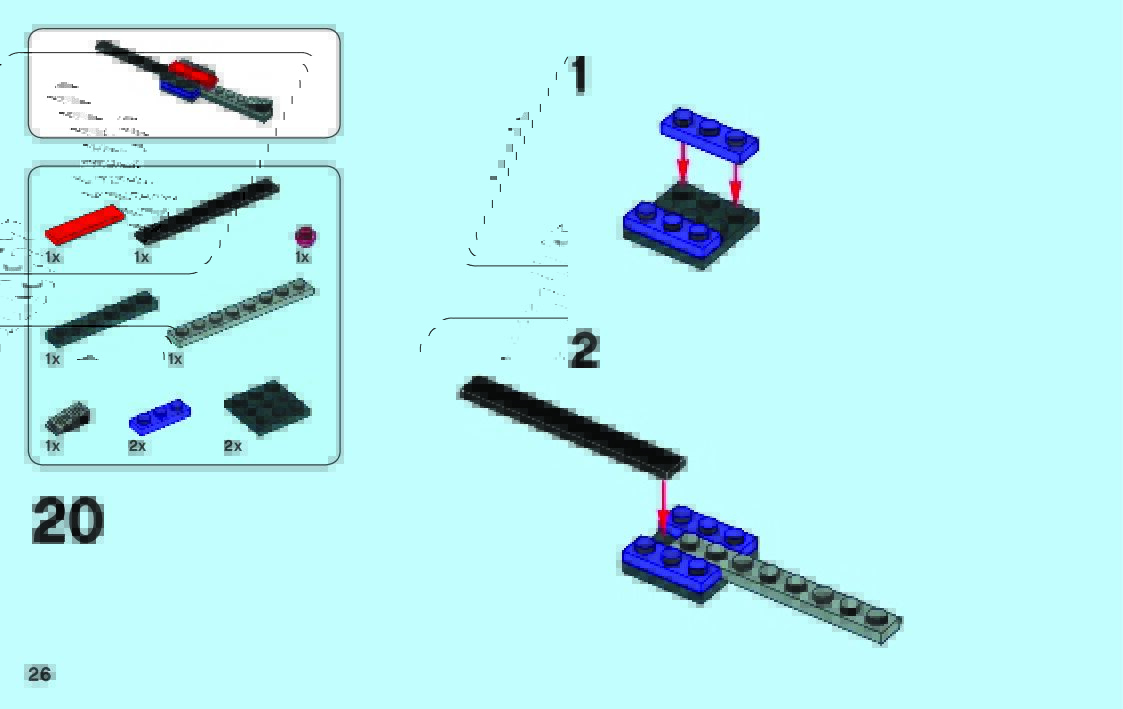 1x
1x
1x
1x
1x
1x
2x
2x

20

1

2

26