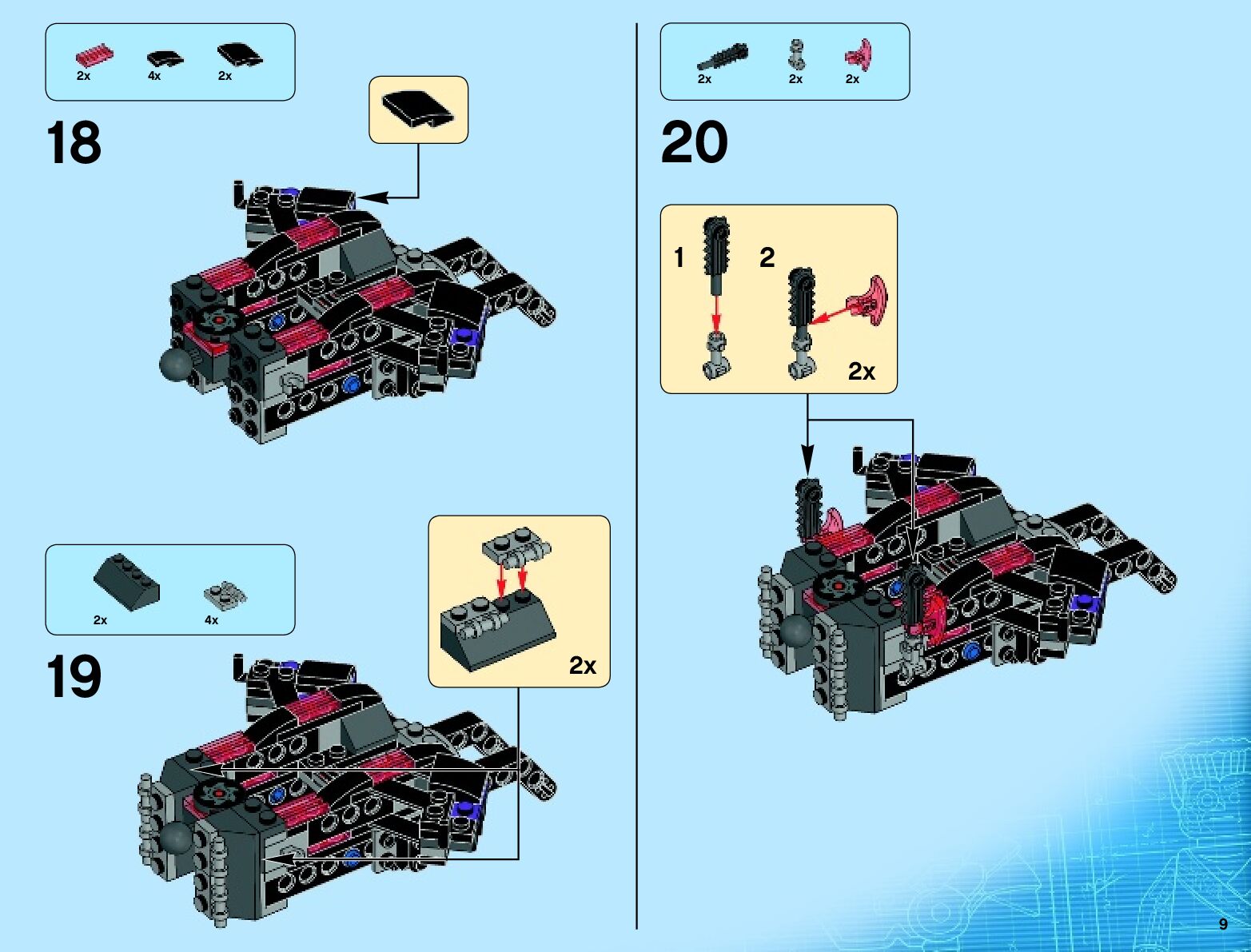 2x 4x 2x

18

2x 4x

19

2x

2x 2x 2x

20

1 2

2x

9