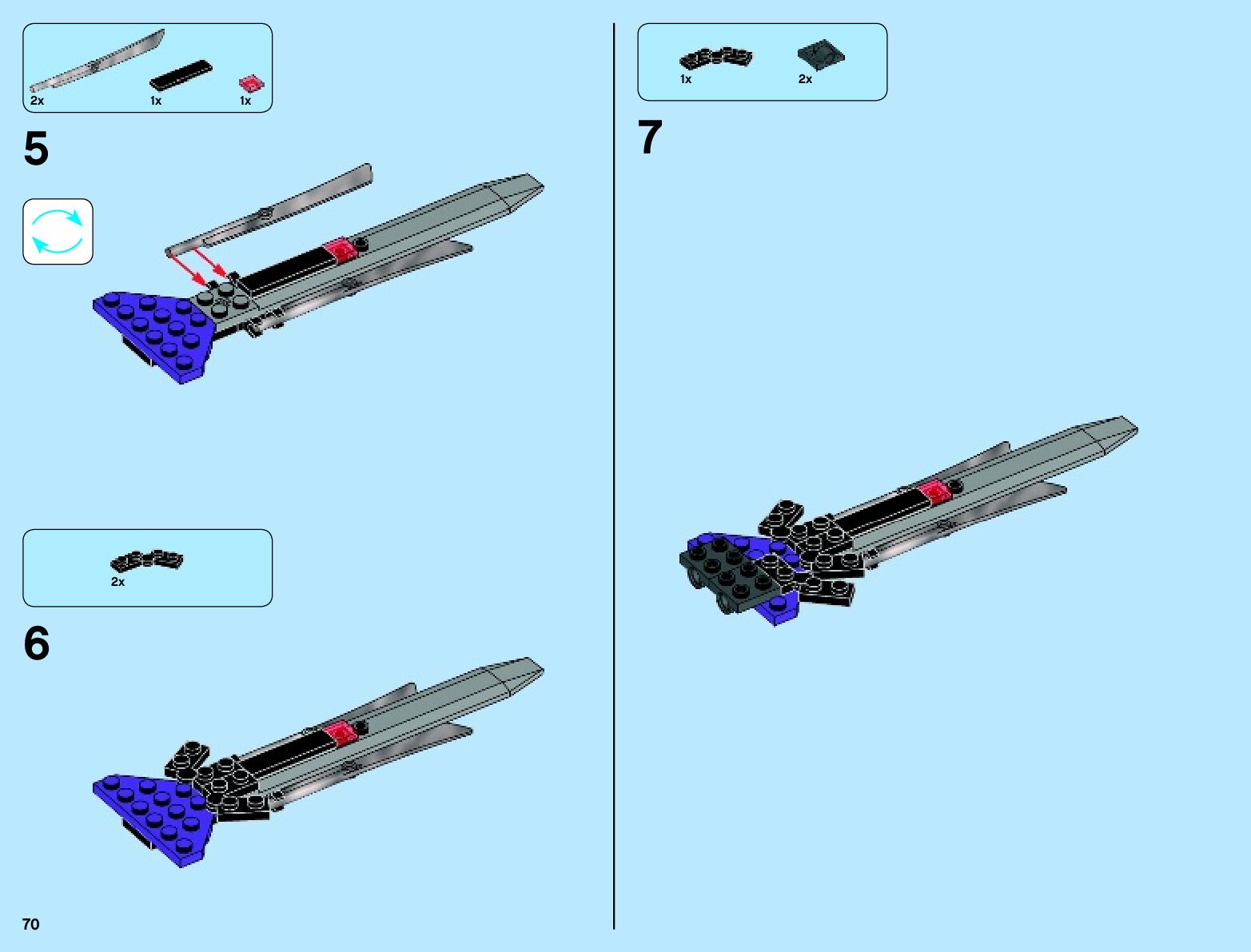 2x 1x 1x

5

2x

6

70

1x 2x

7