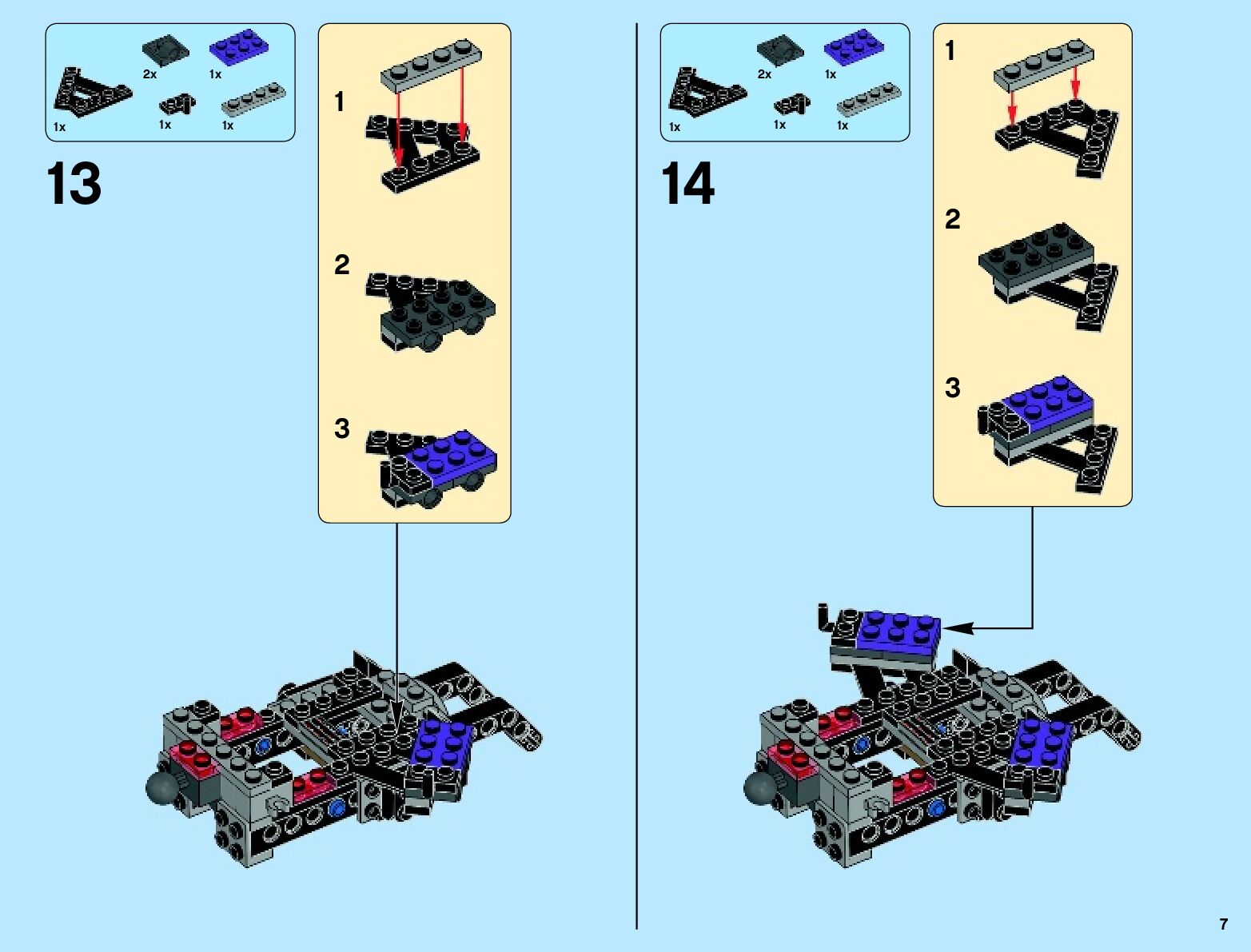 2x 1x
1x 1x 1x

13

1

2

3

2x 1x
1x 1x 1x

14

1

2

3

7