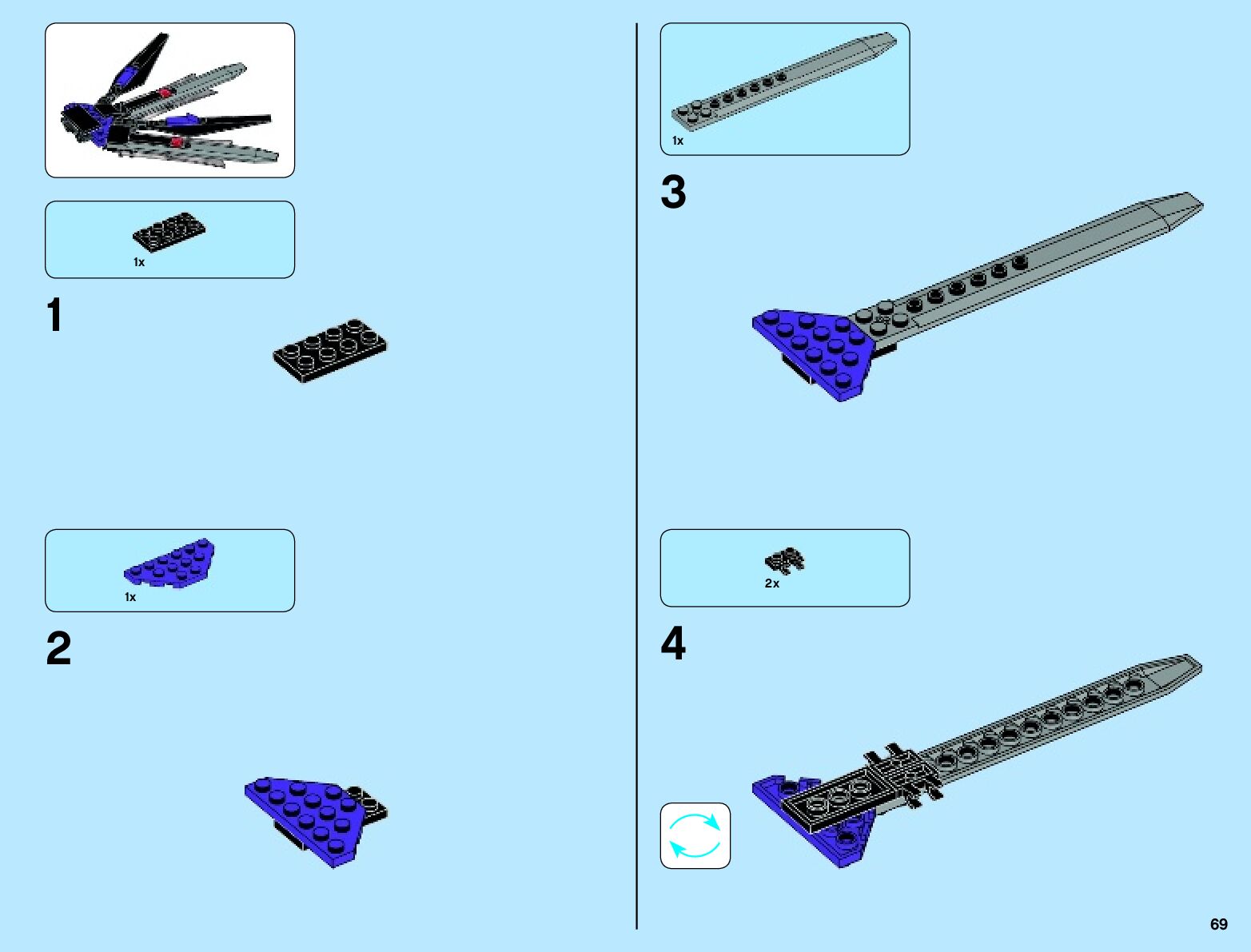 1x

1

1x

2

1x

3

2x

4

69