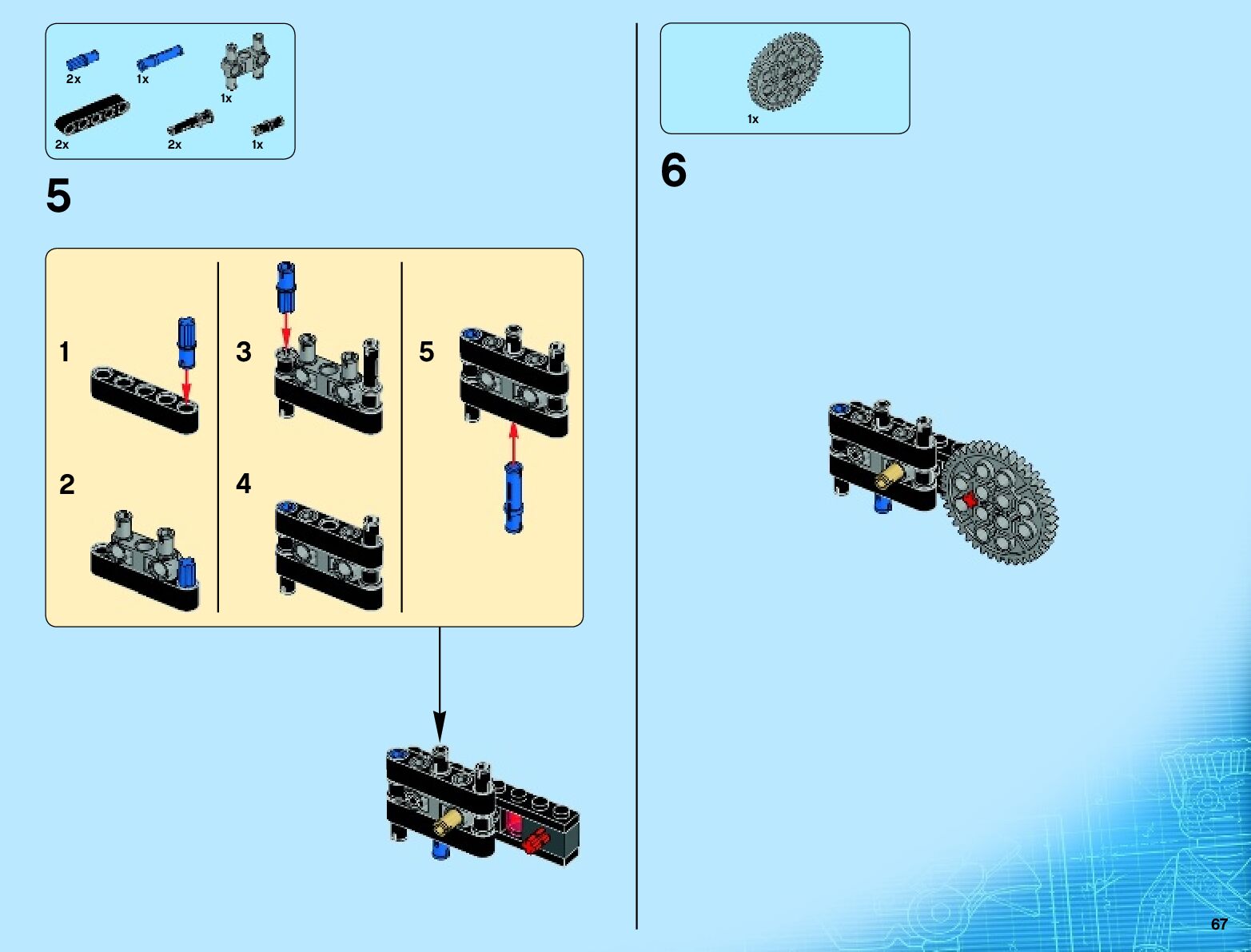 2x 1x 1x
2x 2x 1x

5

1
2
3
4
5

1x

6

67