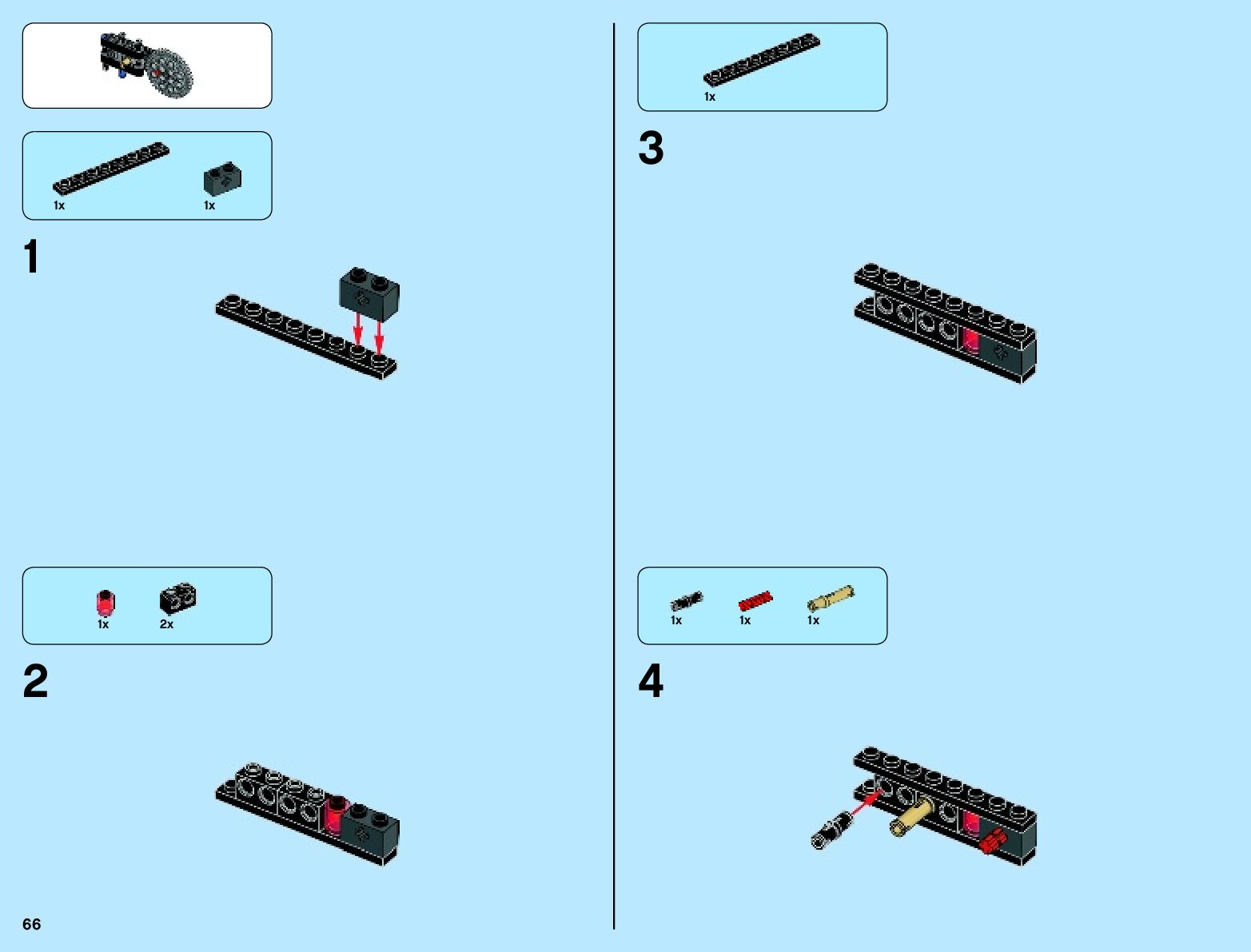 1x 1x

1

1x 2x

2

66

1x

3

1x 1x 1x

4