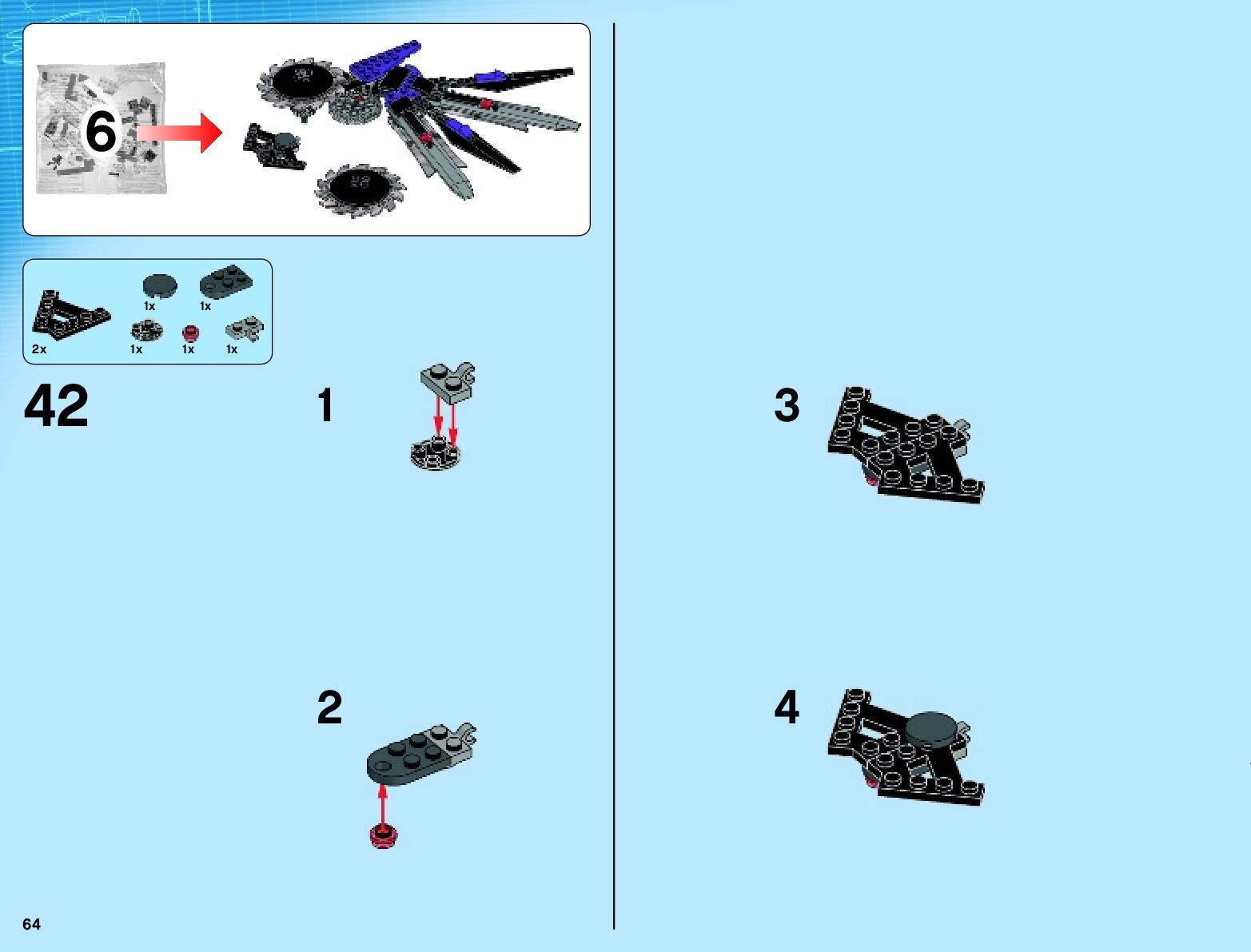 6

1x
1x
2x
1x
1x
1x

42

1

2

3

4

64