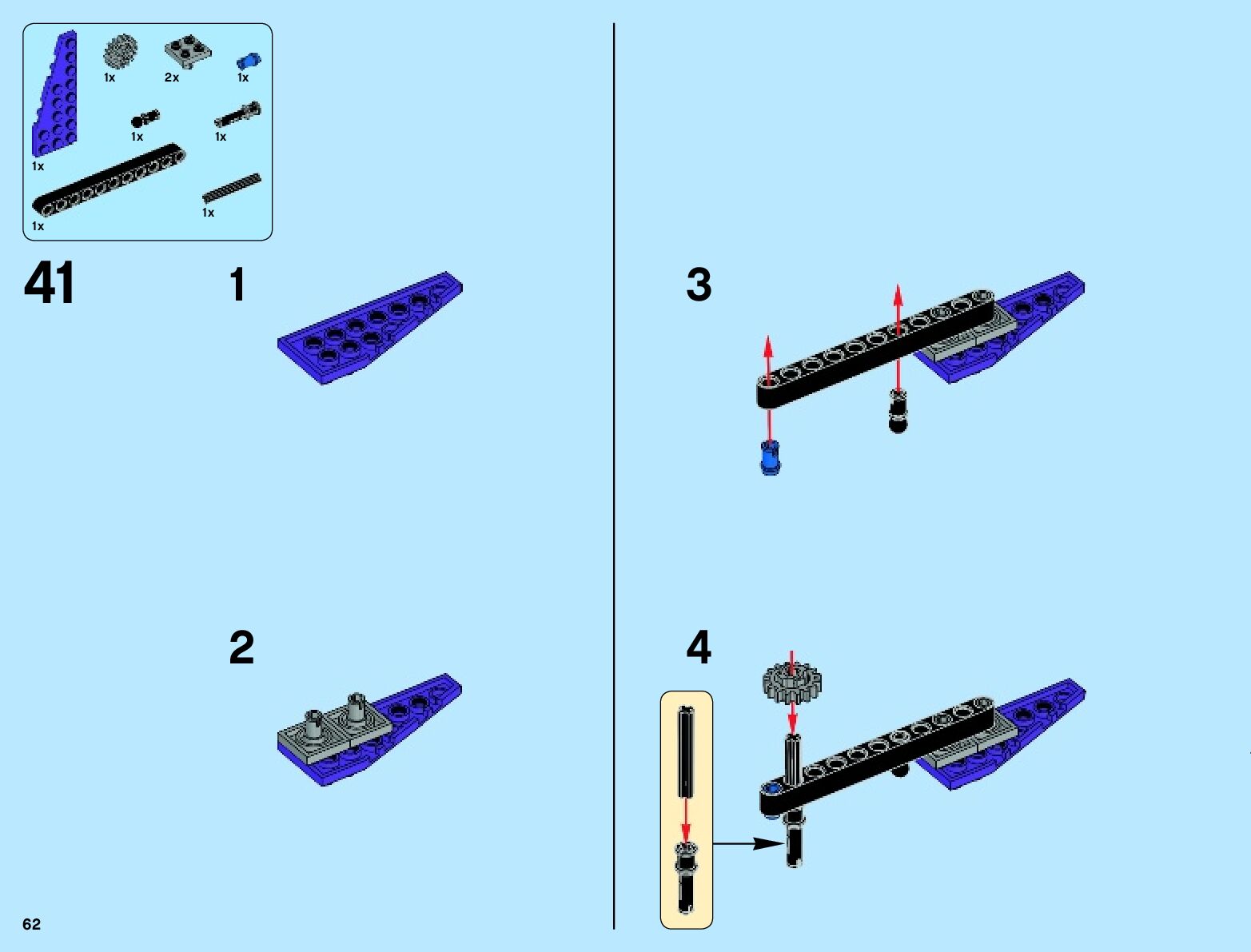 1x 2x 1x
1x 1x
1x
1x
1x

41

1

2

3

4

62