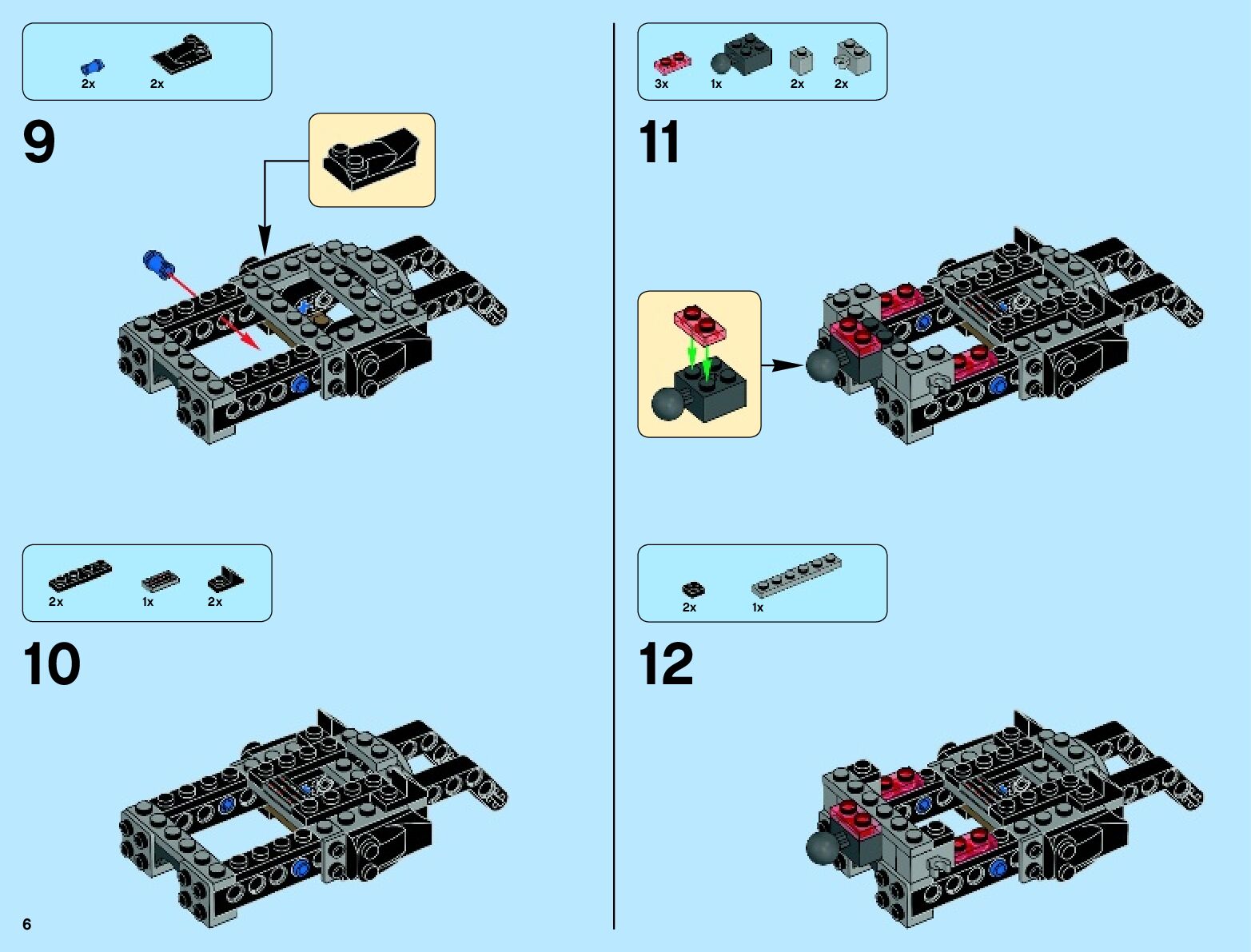 2x 2x

9

2x 1x 2x

10

6

3x 1x 2x 2x

11

2x 1x

12