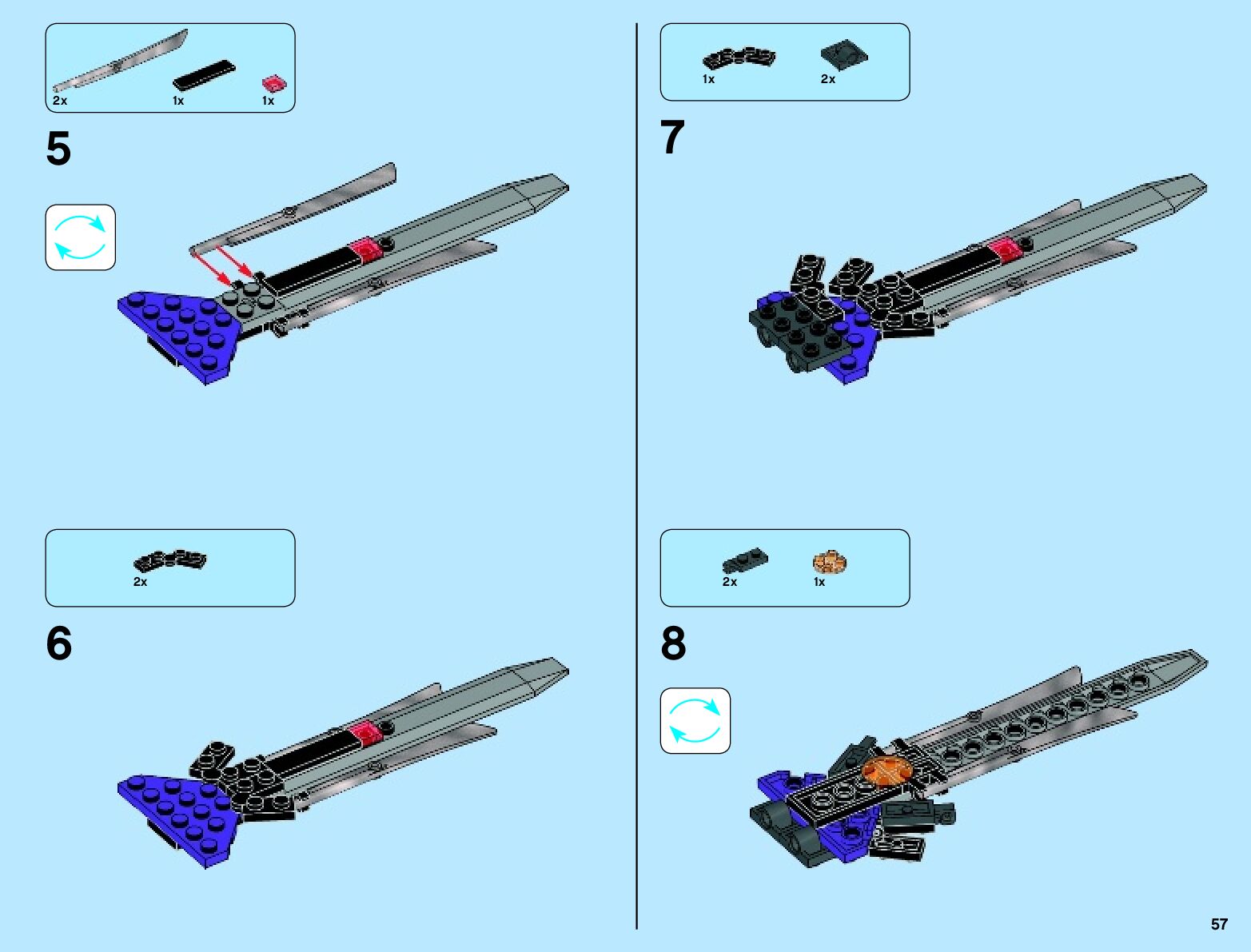 2x 1x 1x

5

2x

6

1x 2x

7

2x 1x

8

57