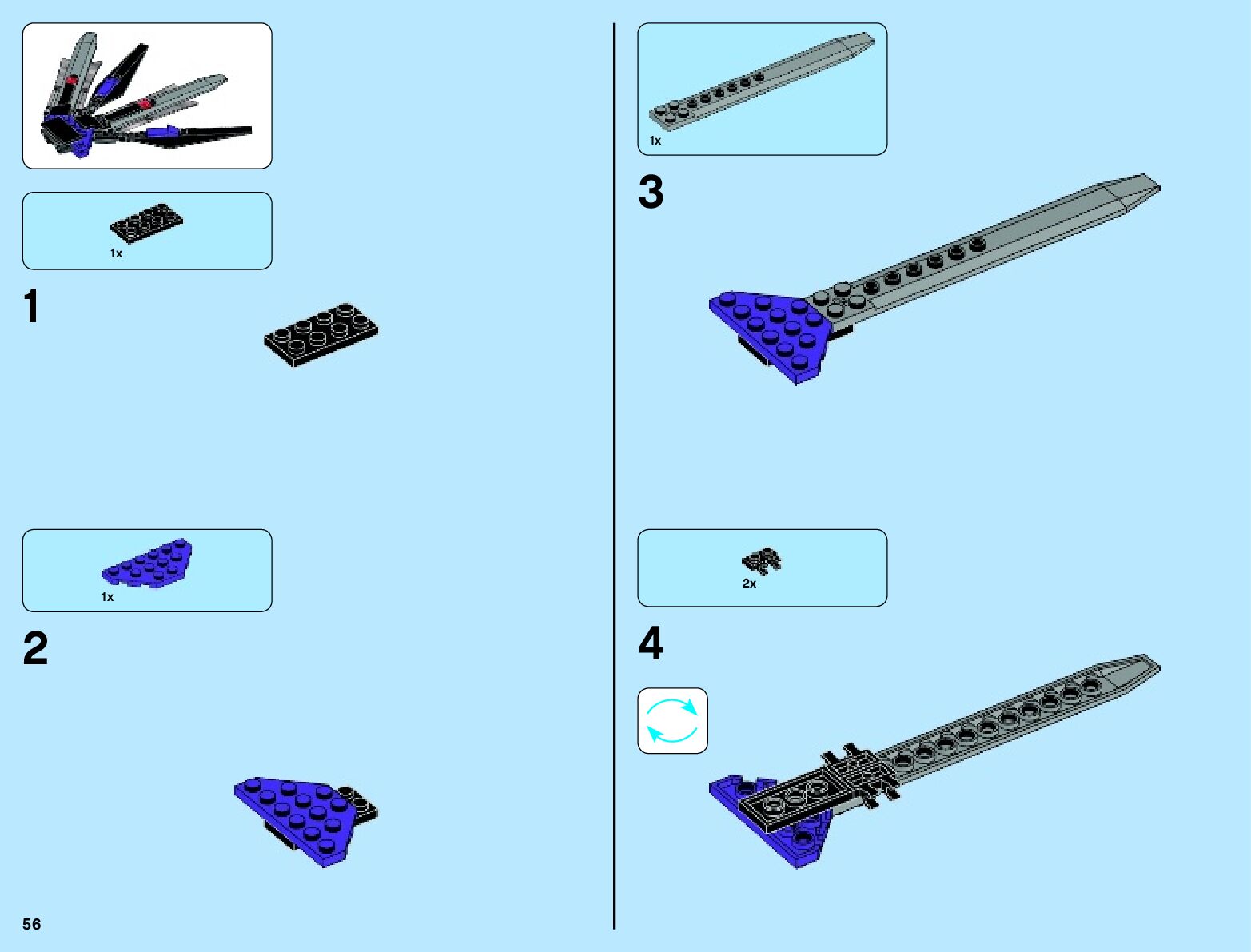 1x

1

1x

2

56

1x

3

2x

4