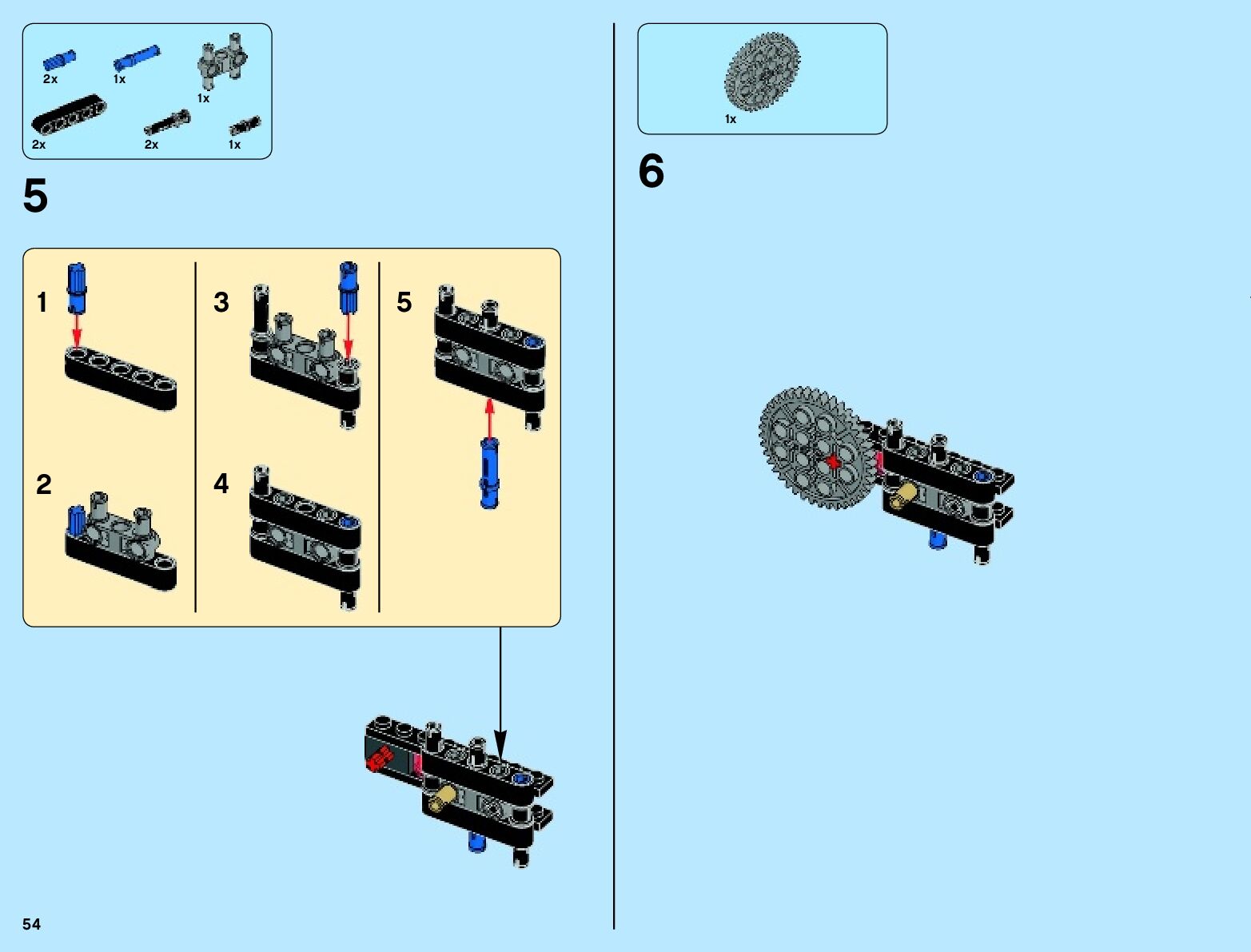 2x
1x
1x
2x
2x
1x

5

1
2
3
4
5

54

1x

6