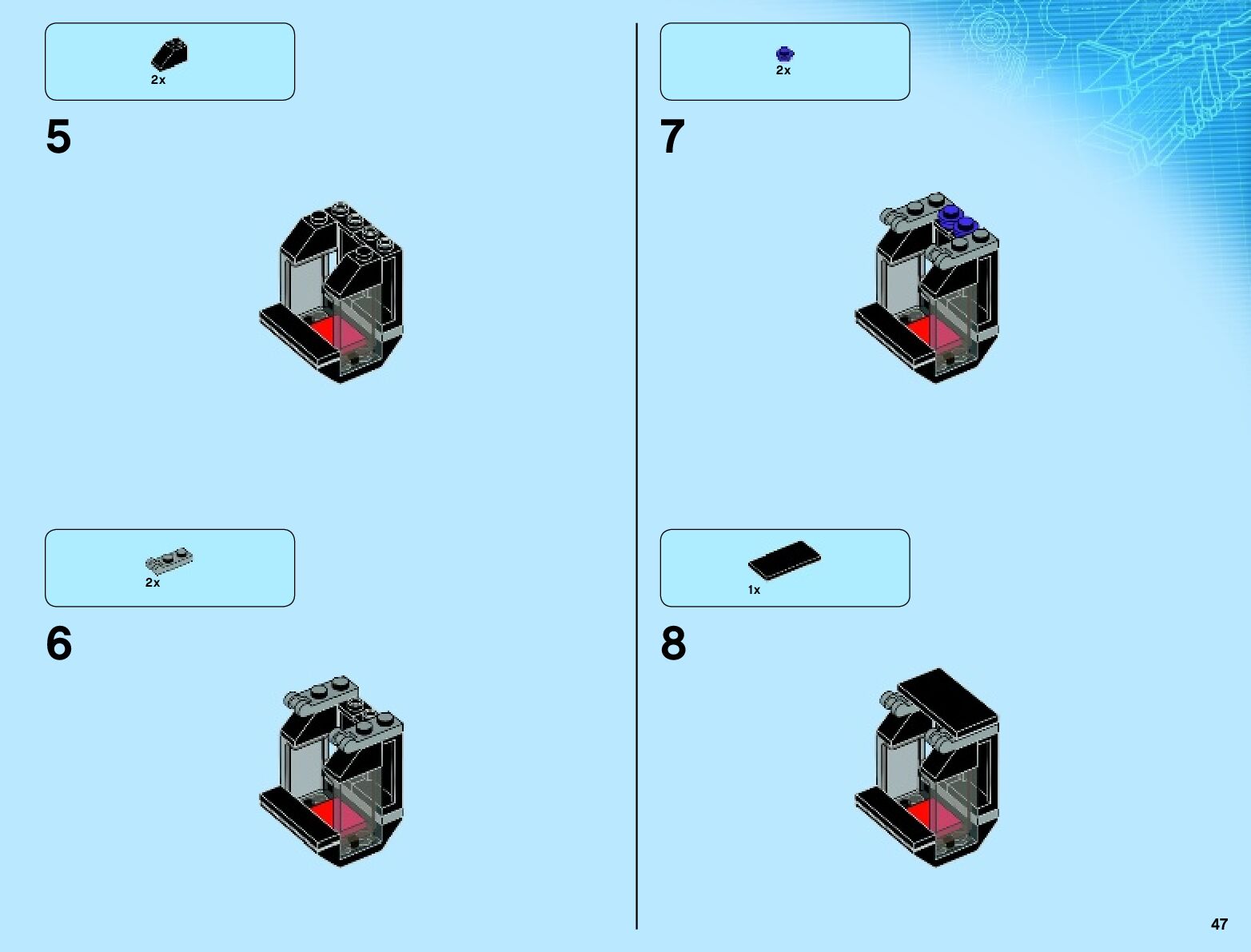 2x

5

2x

6

2x

7

1x

8

47