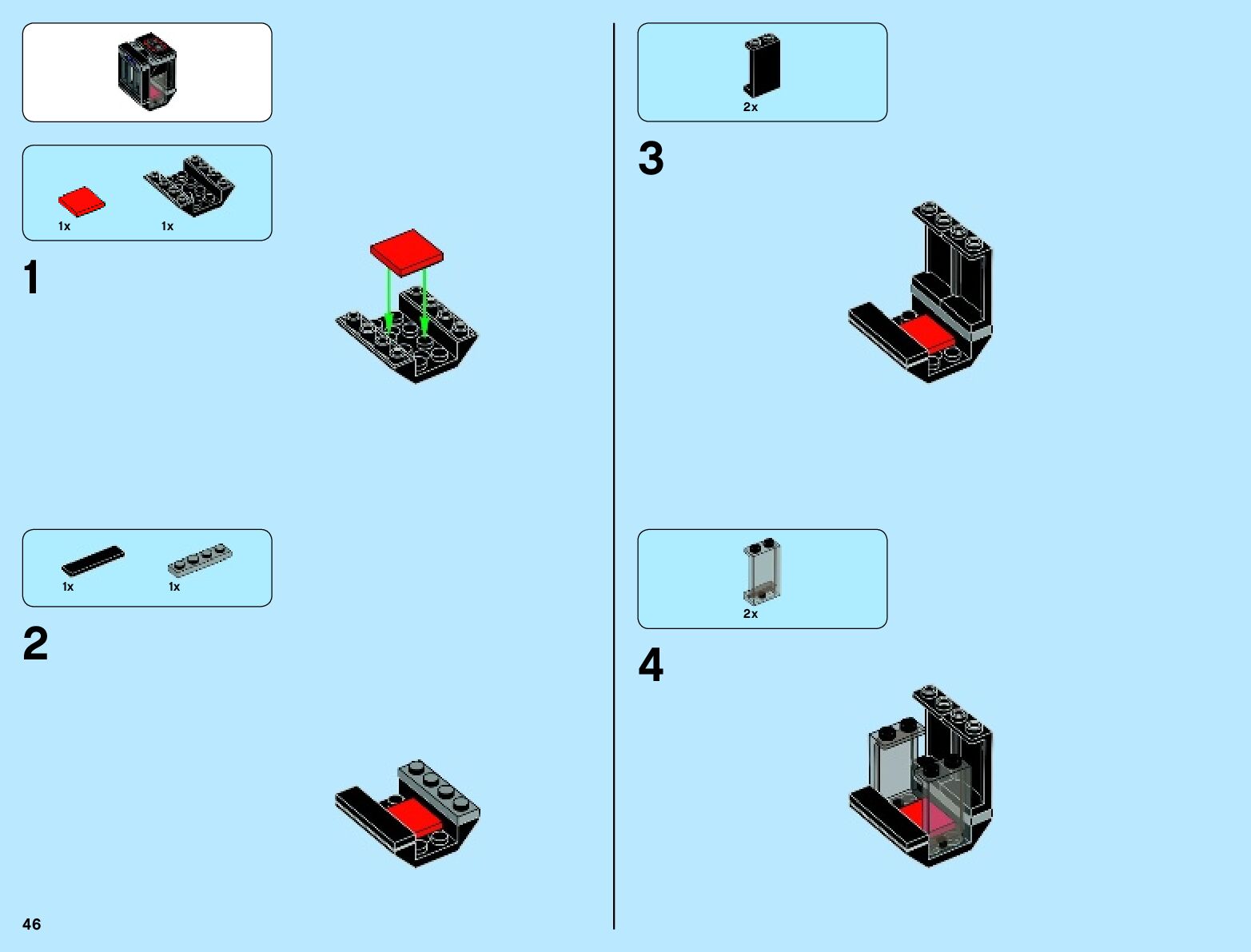 1x 1x

1

1x 1x

2

46

2x

3

2x

4