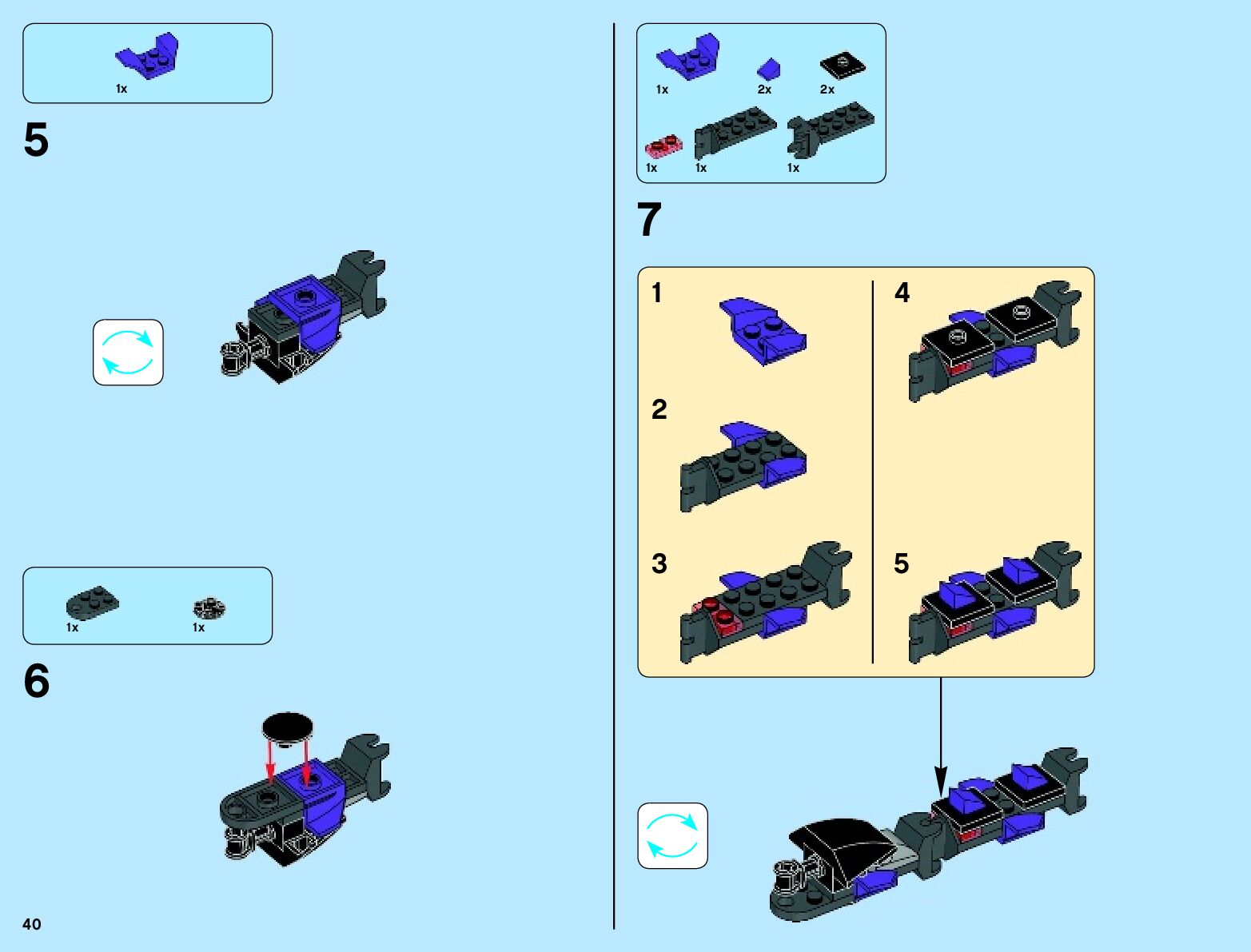 1x

5

1x

1x

6

40

1x

2x

2x

1x

1x

1x

7

1

2

3

4

5